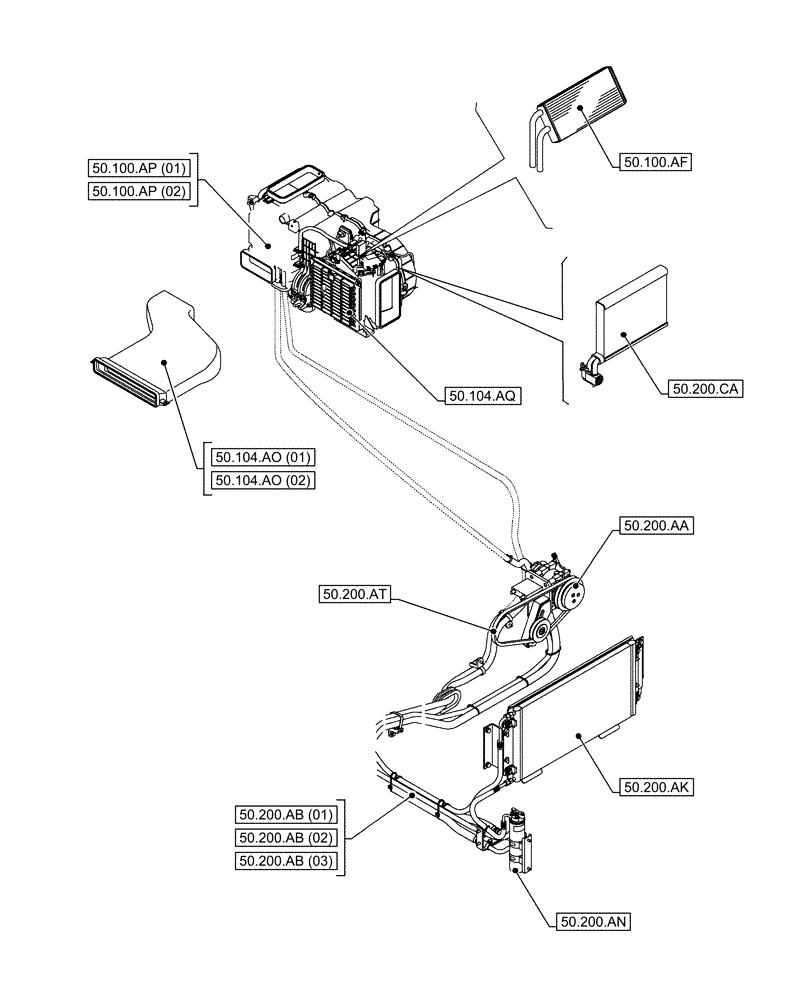 50.100.AP (01)
50.100.AP (02)

50.100.AF

50.200.CA

50.104.AQ

50.104.AO (01)
50.104.AO (02)

50.200.AA

50.200.AT

50.200.AK

50.200.AB (01)
50.200.AB (02)
50.200.AB (03)

50.200.AN