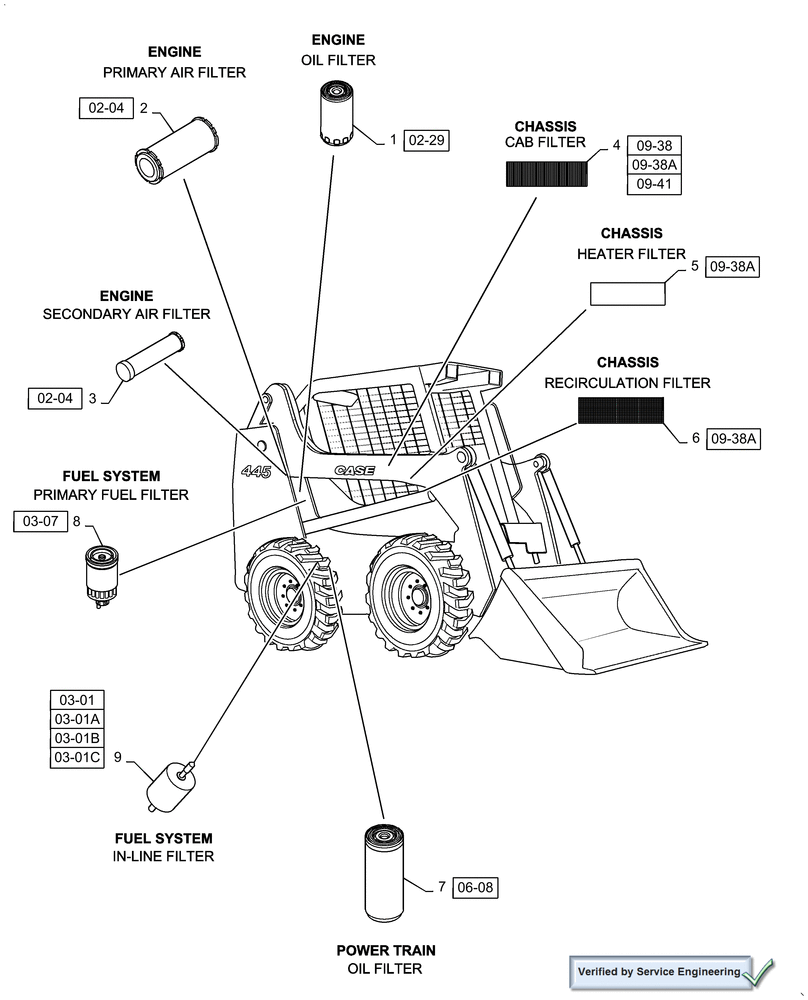 ENGINE
PRIMARY AIR FILTER

02-04 2

ENGINE
OIL FILTER

1 02-29

CHASSIS
CAB FILTER

4 09-38
09-38A
09-41

CHASSIS
HEATER FILTER

5 09-38A

ENGINE
SECONDARY AIR FILTER

02-04 3

CHASSIS
RECIRCULATION FILTER

6 09-38A

445

CASE

FUEL SYSTEM
PRIMARY FUEL FILTER

03-07 8

03-01
03-01A
03-01B
03-01C

9

FUEL SYSTEM
IN-LINE FILTER

7 06-08

POWER TRAIN
OIL FILTER

Verified by Service Engineering