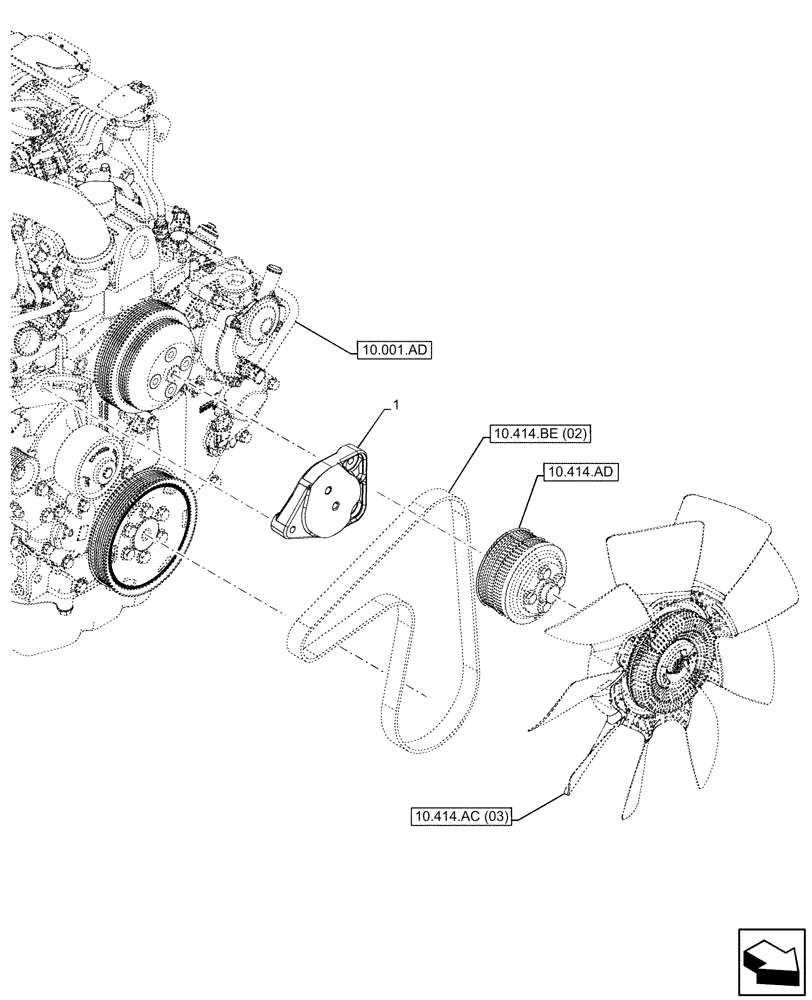 10.001.AD

1

10.414.BE (02)

10.414.AD

10.414.AC (03)