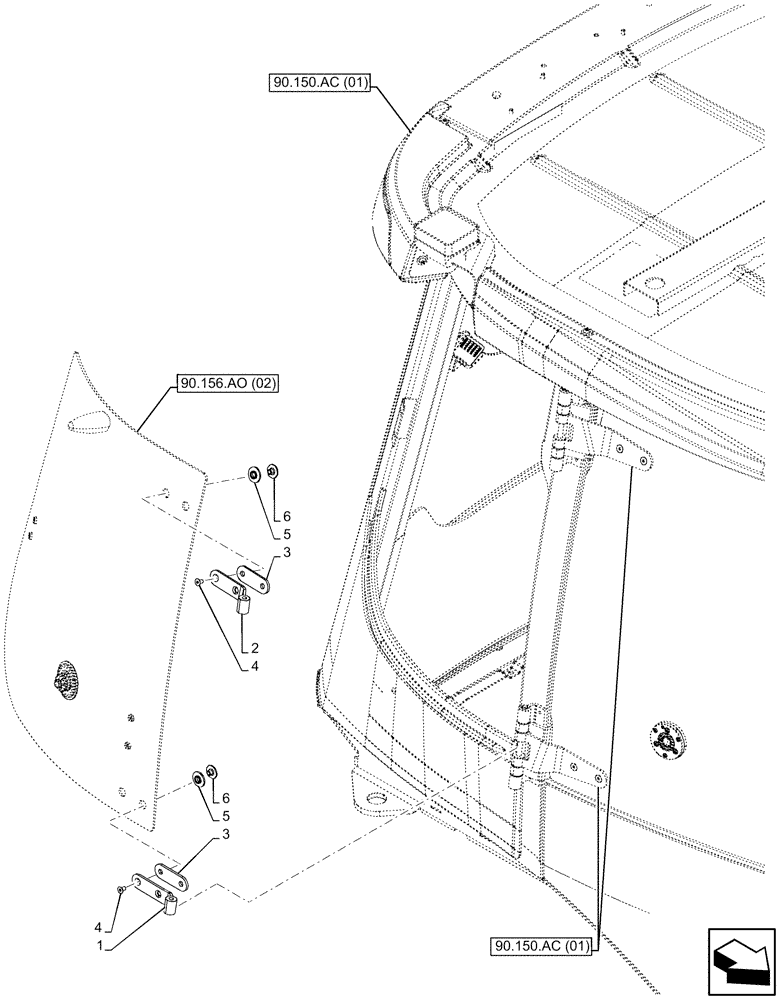 90.150.AC (01)

90.156.AO (02)

6
5
3
2
4

6
5
3
4
1

90.150.AC (01)