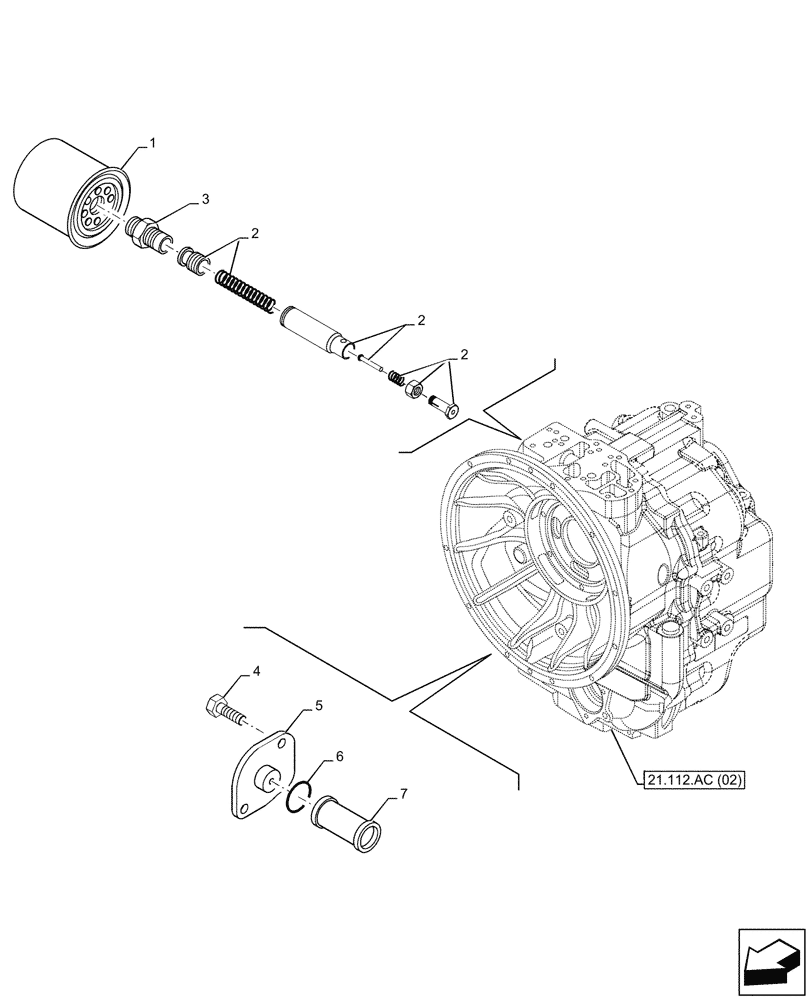 1
3
2
2
2
4
5
6
7
21.112.AC (02)