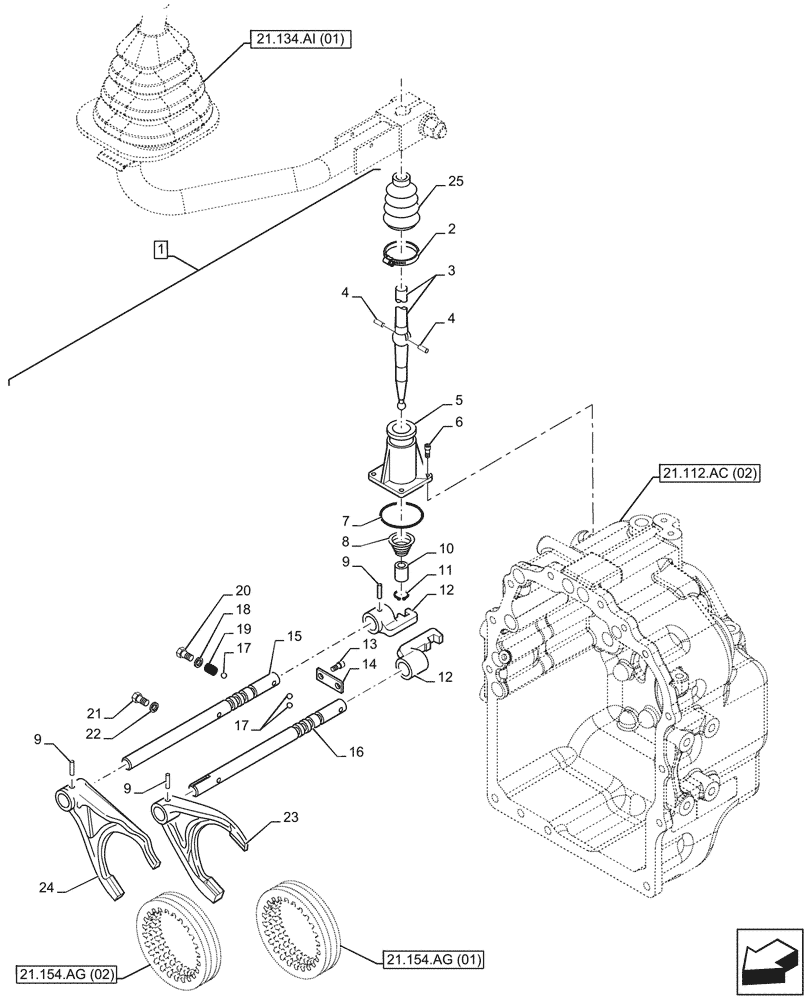 21.134.AI (01)
25
2
1
3
4
4
5
6
21.112.AC (02)
7
8
10
9
11
12
20
18
19
17
15
13
14
12
21
22
17
16
9
9
23
24
21.154.AG (02)
21.154.AG (01)