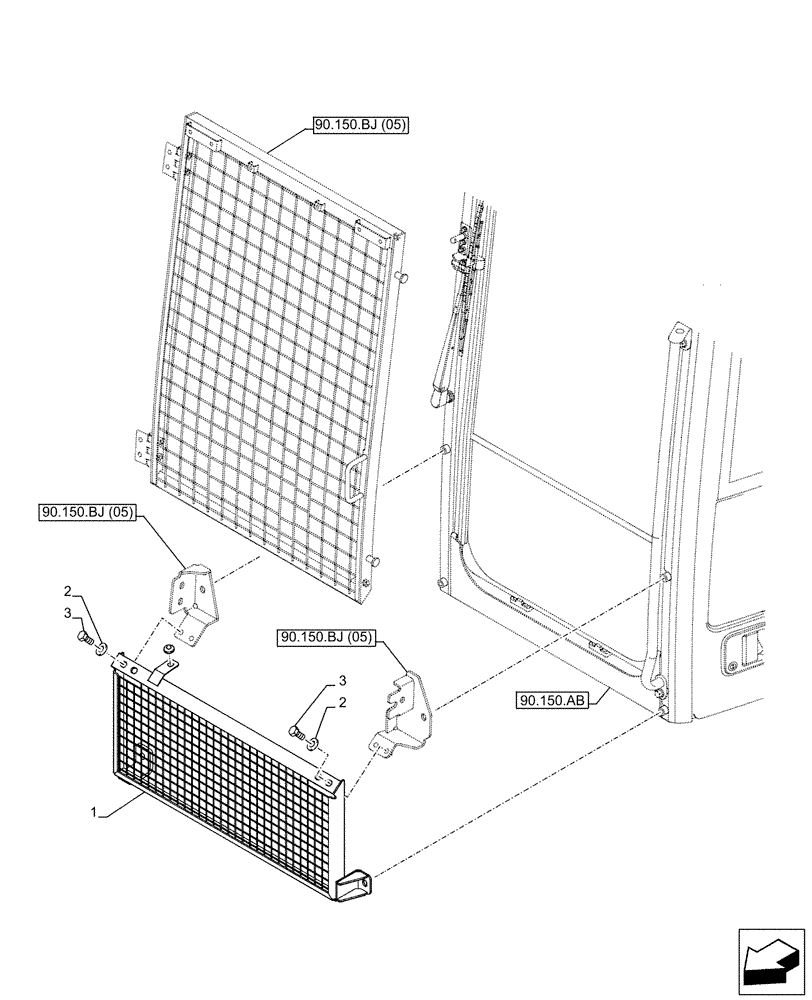 90.150.BJ (05)
90.150.BJ (05)
2
3
90.150.BJ (05)
3
2
90.150.AB
1