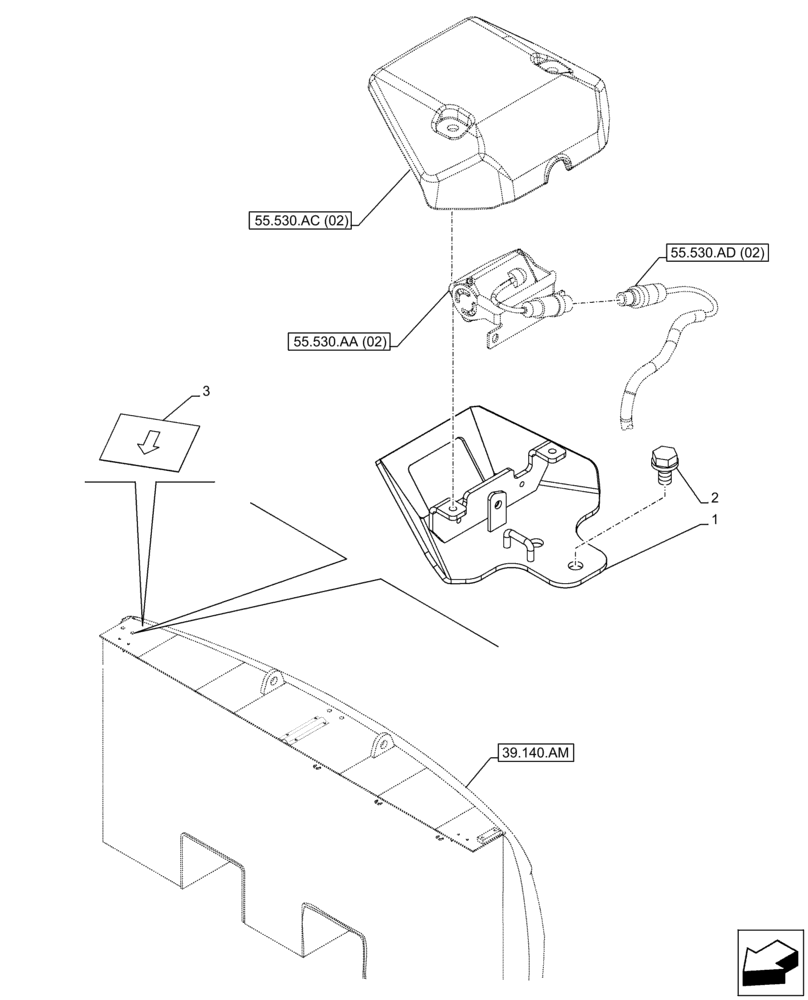 55.530.AC (02)

55.530.AD (02)

55.530.AA (02)

3

2

1

39.140.AM