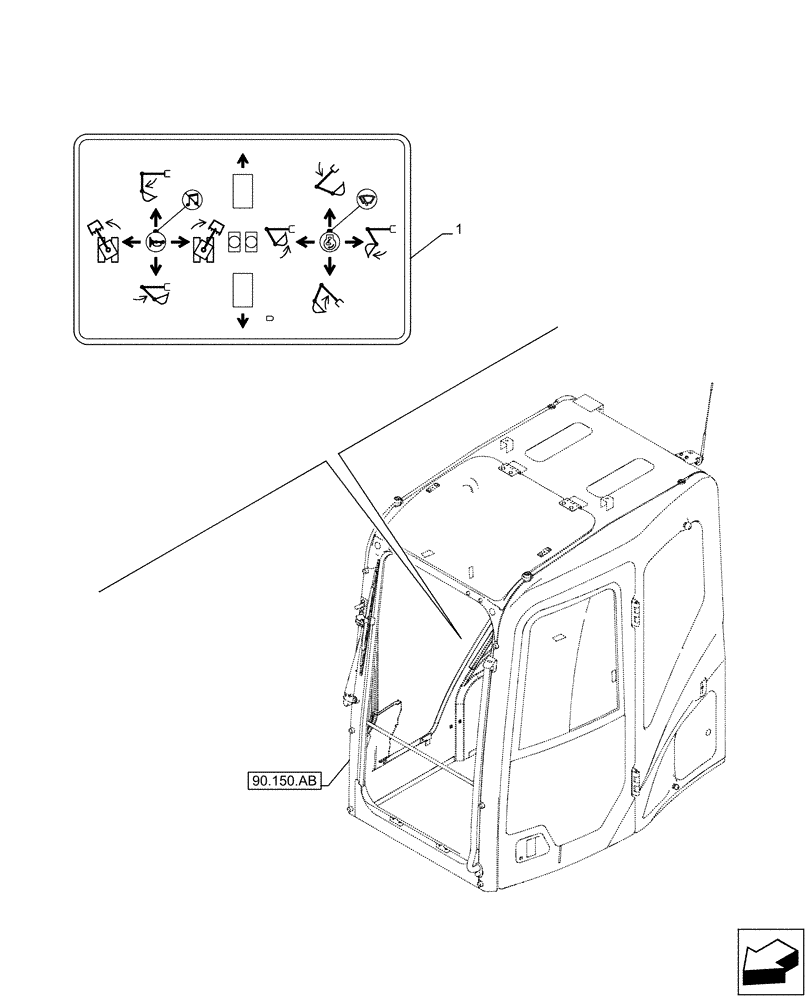 1

90.150.AB