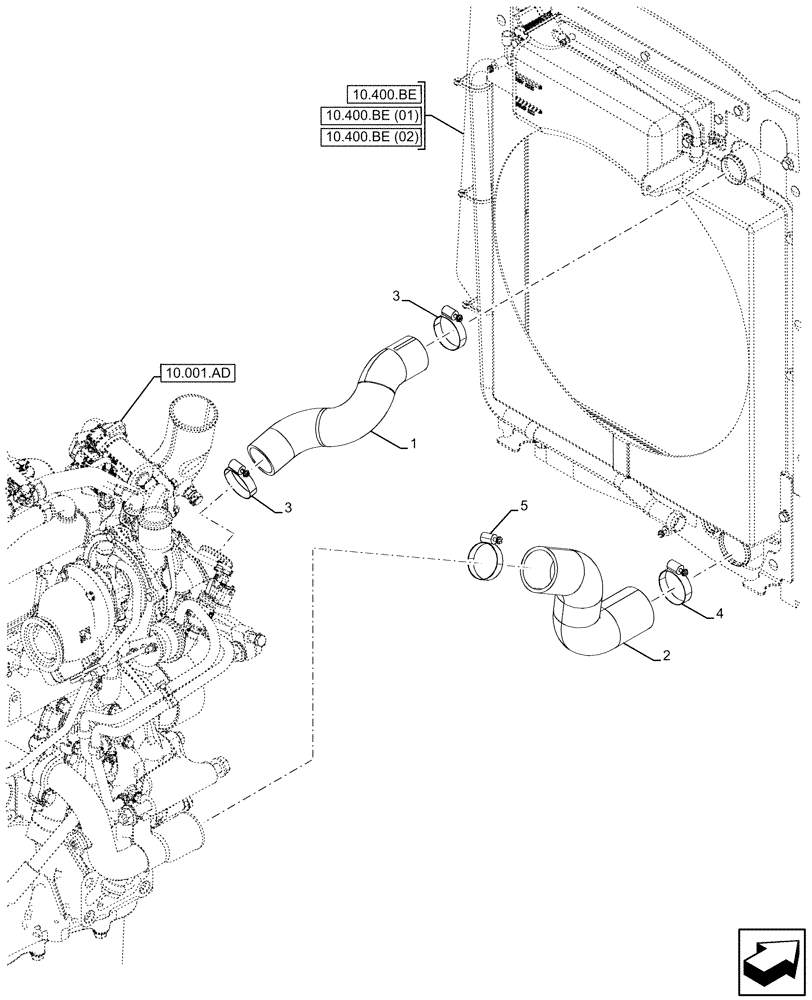 10.400.BE
10.400.BE (01)
10.400.BE (02)

3

10.001.AD

1

3

5

4

2