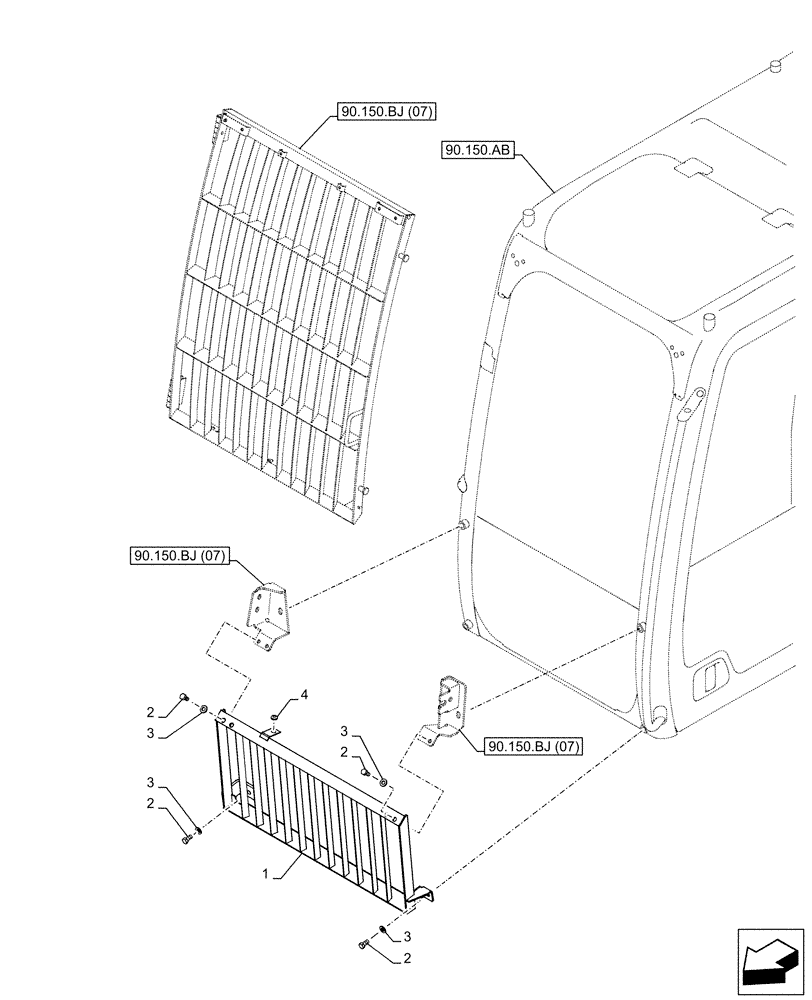 90.150.BJ (07)
90.150.AB
90.150.BJ (07)
2
3
4
3
2
90.150.BJ (07)
3
2
1
3
2