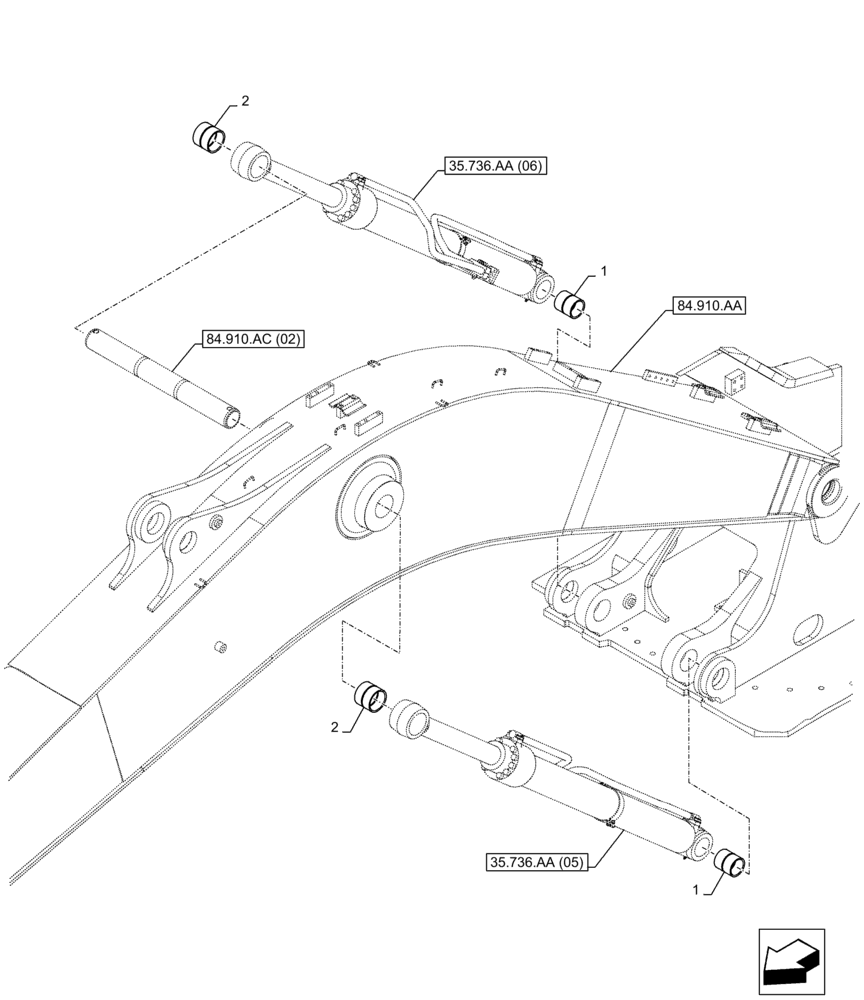 2
35.736.AA (06)
1
84.910.AA
84.910.AC (02)
2
35.736.AA (05)
1