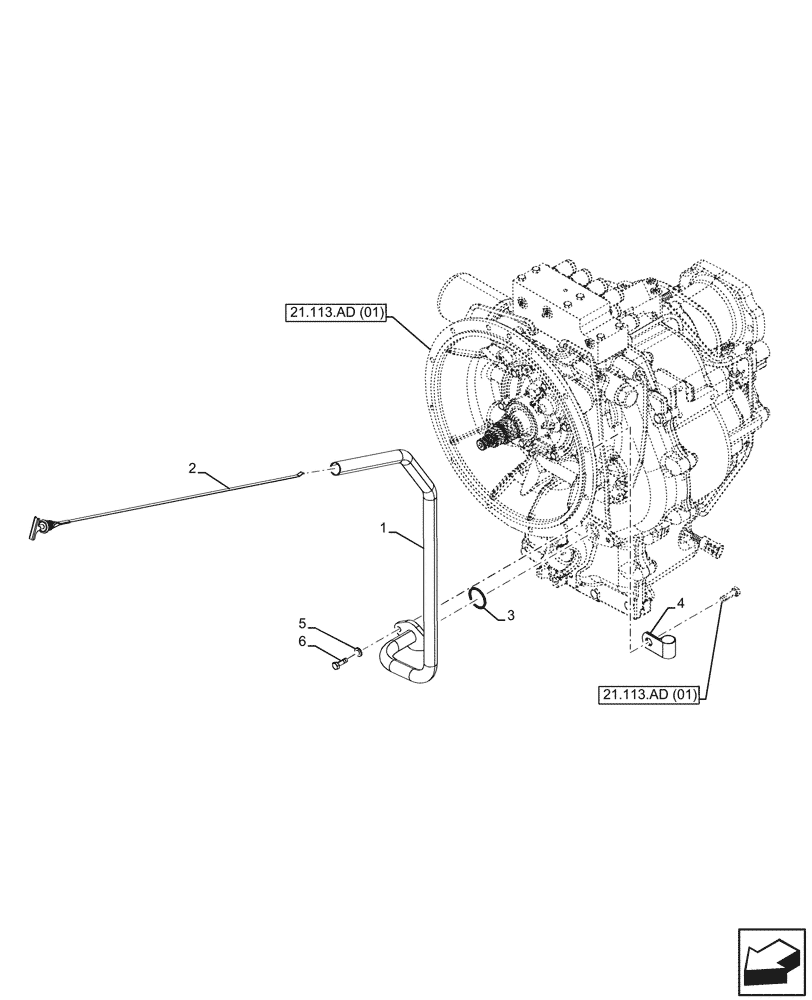 21.113.AD (01)

2

1

3

4

5

6

21.113.AD (01)