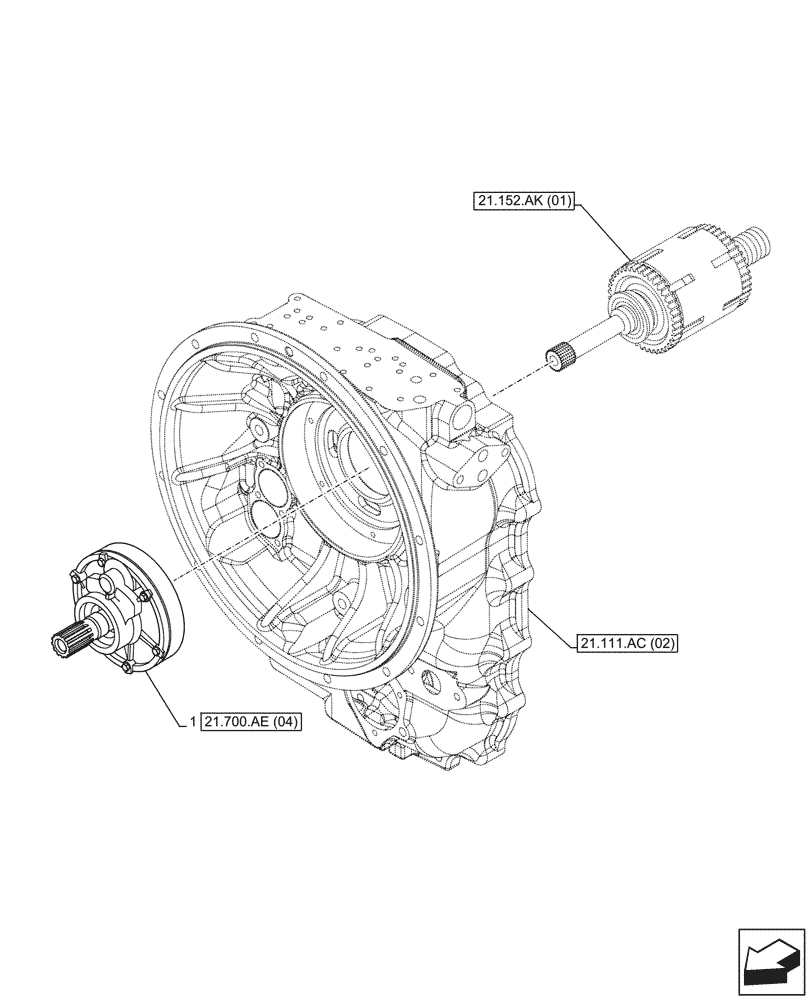 21.152.AK (01)

21.111.AC (02)

1 21.700.AE (04)