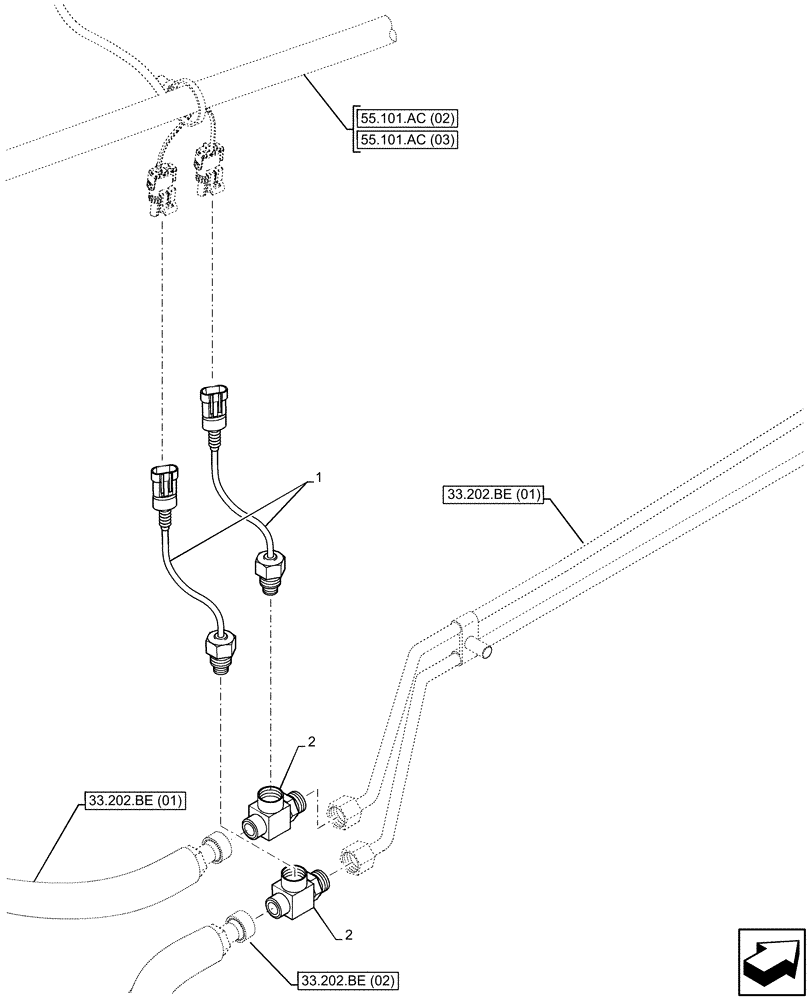 55.101.AC (02)
55.101.AC (03)
1
33.202.BE (01)
2
33.202.BE (01)
2
33.202.BE (02)