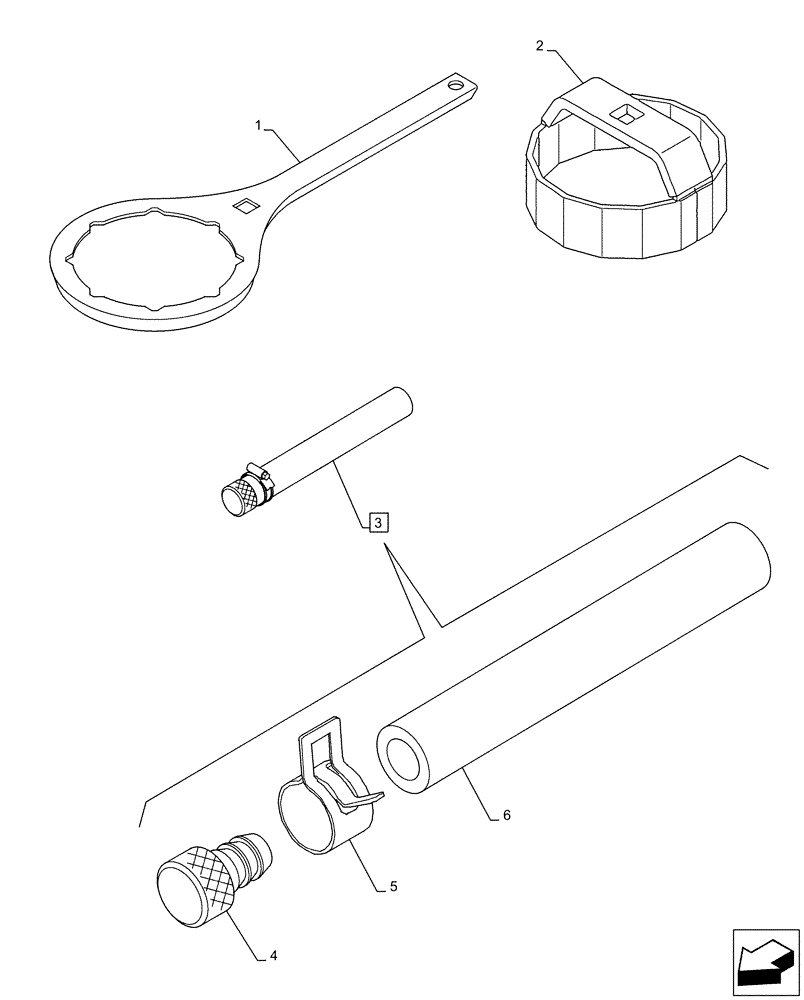 1
2
3
6
5
4