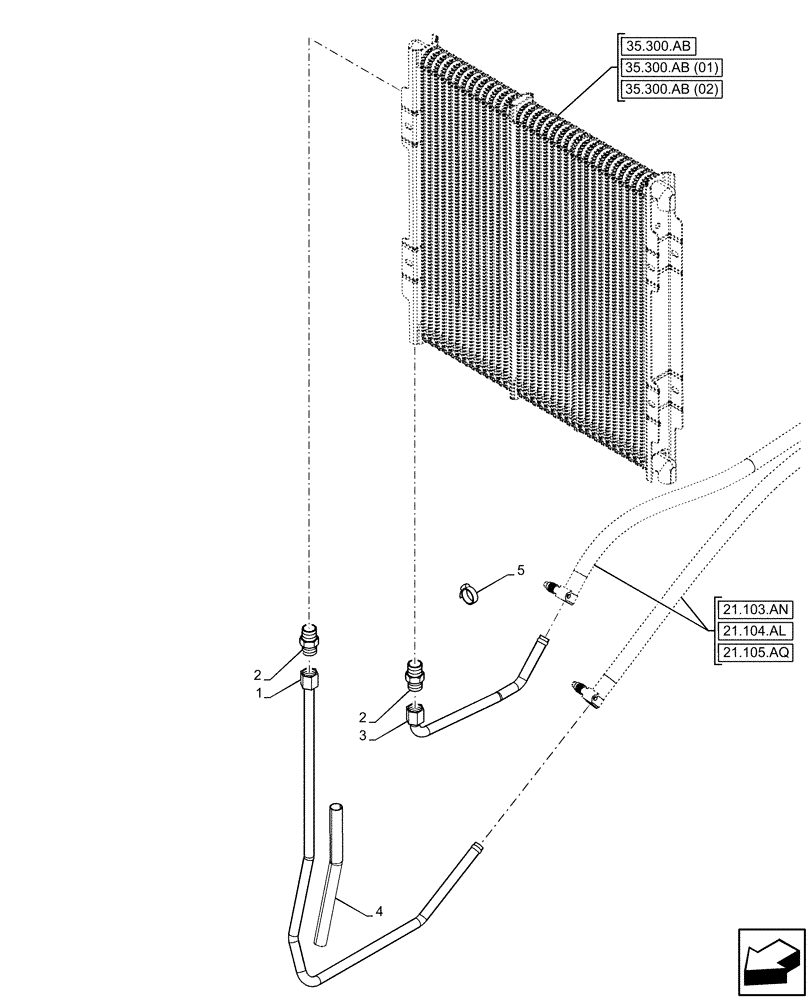 35.300.AB
35.300.AB (01)
35.300.AB (02)

5

21.103.AN
21.104.AL
21.105.AQ

2
1
2
3
4