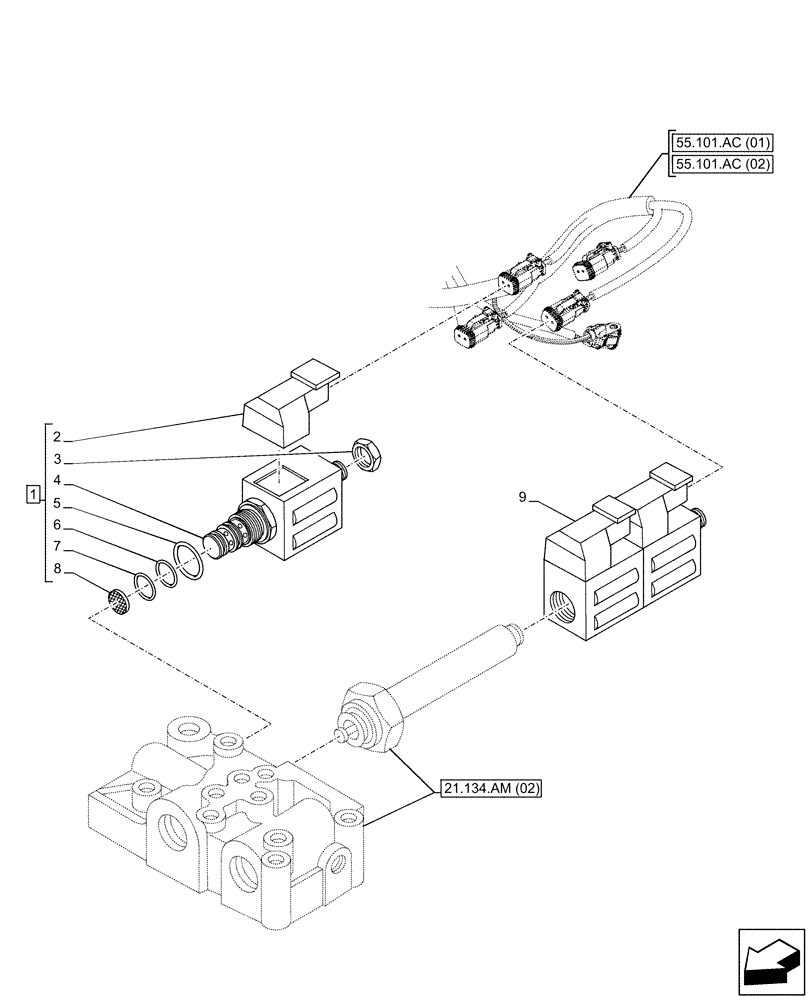 55.101.AC (01)
55.101.AC (02)

1
2
3
4
5
6
7
8

9

21.134.AM (02)