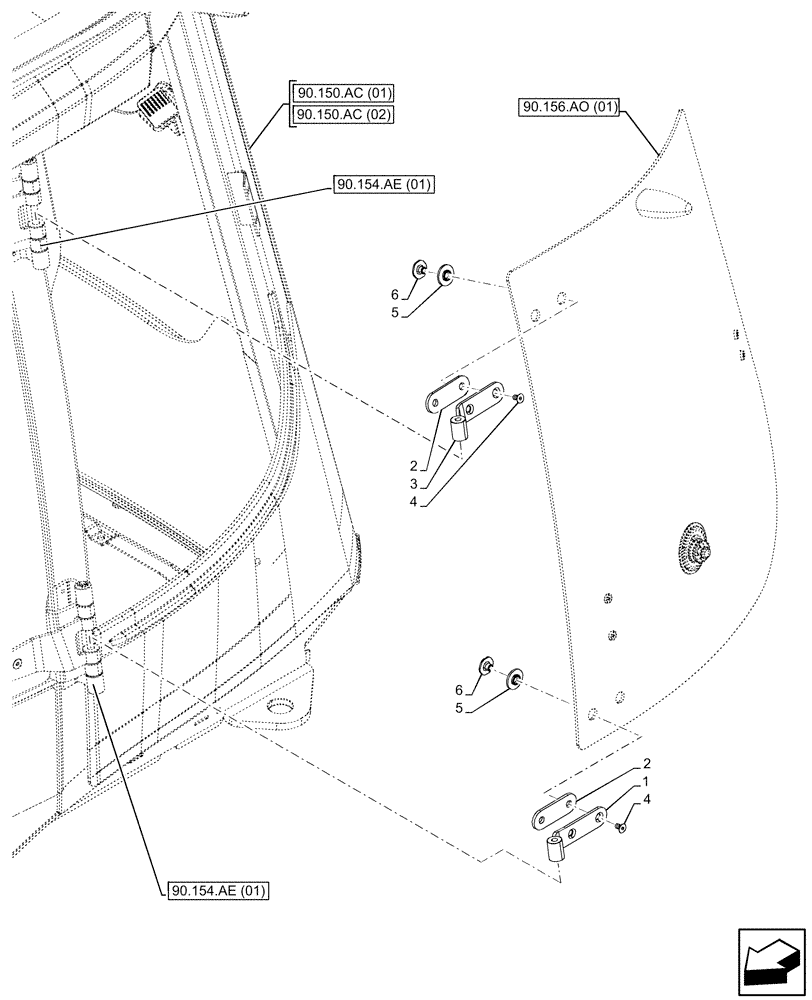 90.150.AC (01)
90.150.AC (02)
90.156.AO (01)
90.154.AE (01)
6
5
2
3
4
6
5
2
1
4
90.154.AE (01)