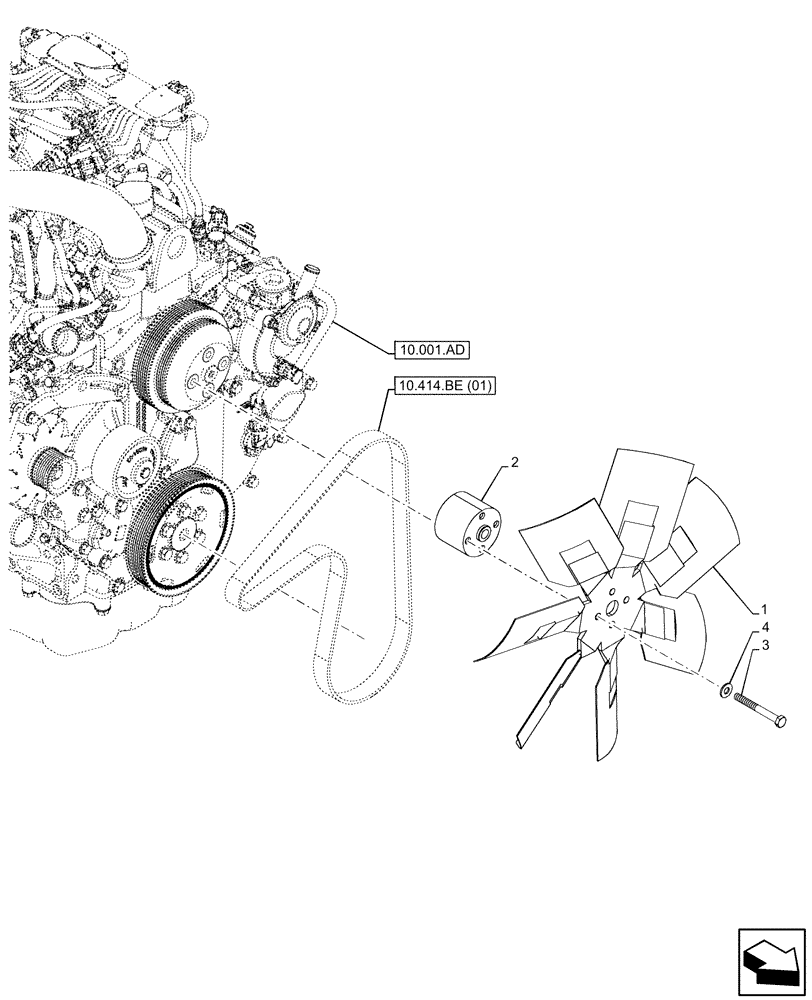 10.001.AD
10.414.BE (01)
2
1
4
3