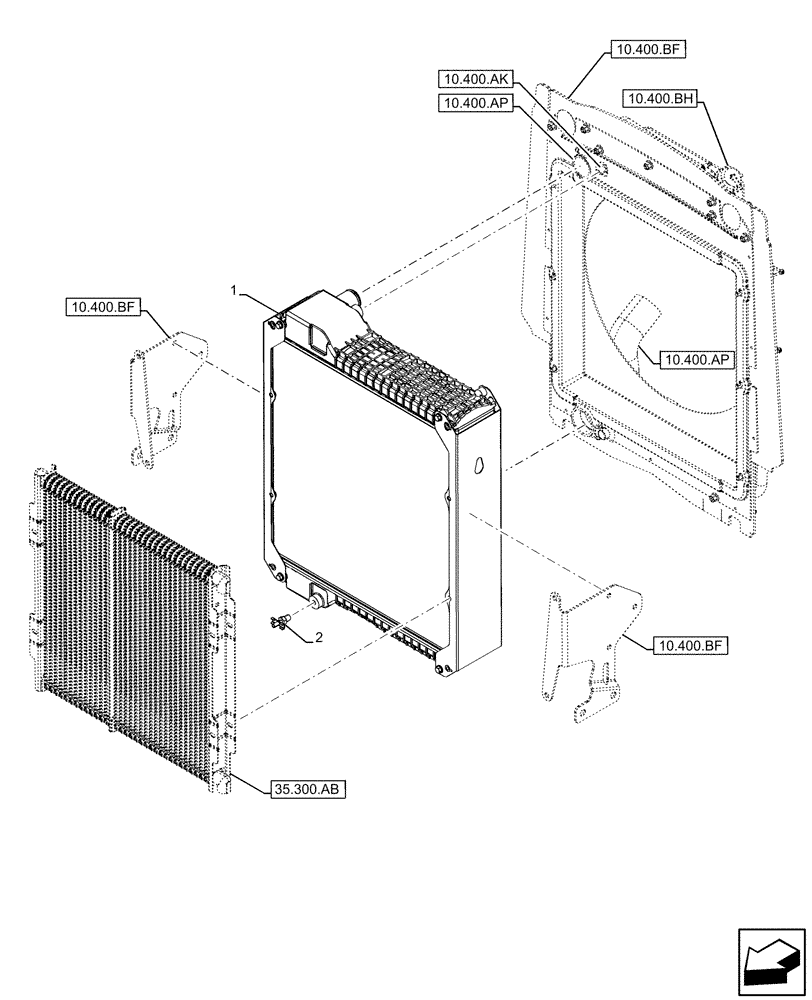 10.400.BF
10.400.AK
10.400.AP
10.400.BH
1
10.400.BF
10.400.AP
2
10.400.BF
35.300.AB