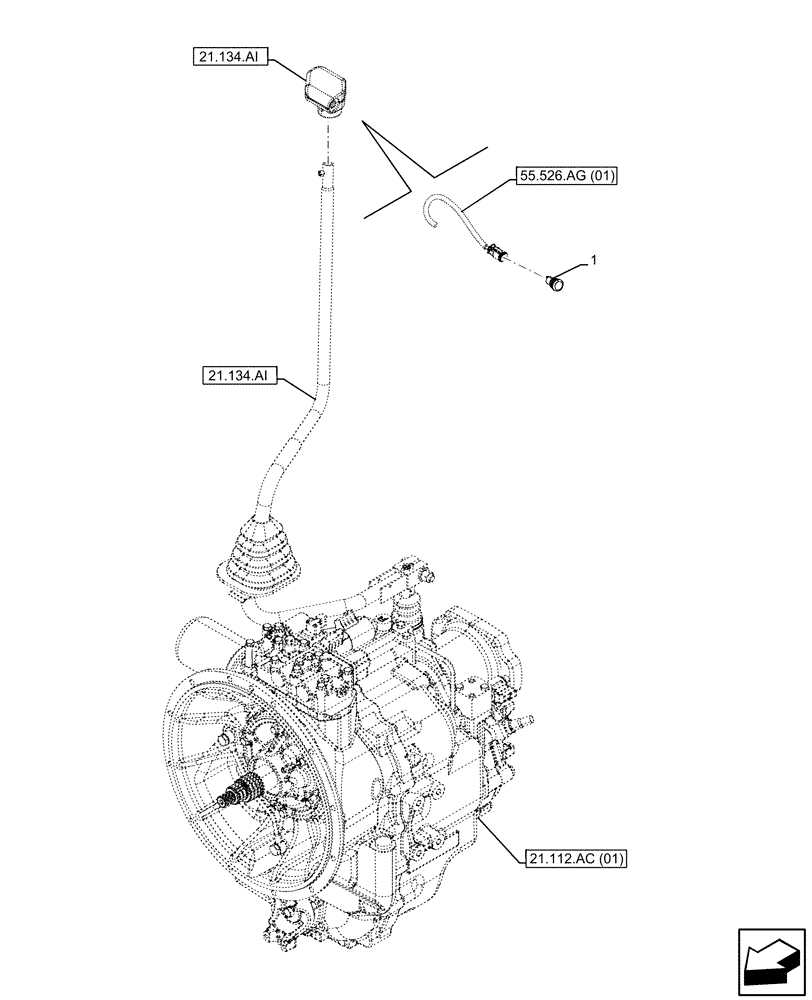 21.134.AI

55.526.AG (01)

1

21.134.AI

21.112.AC (01)