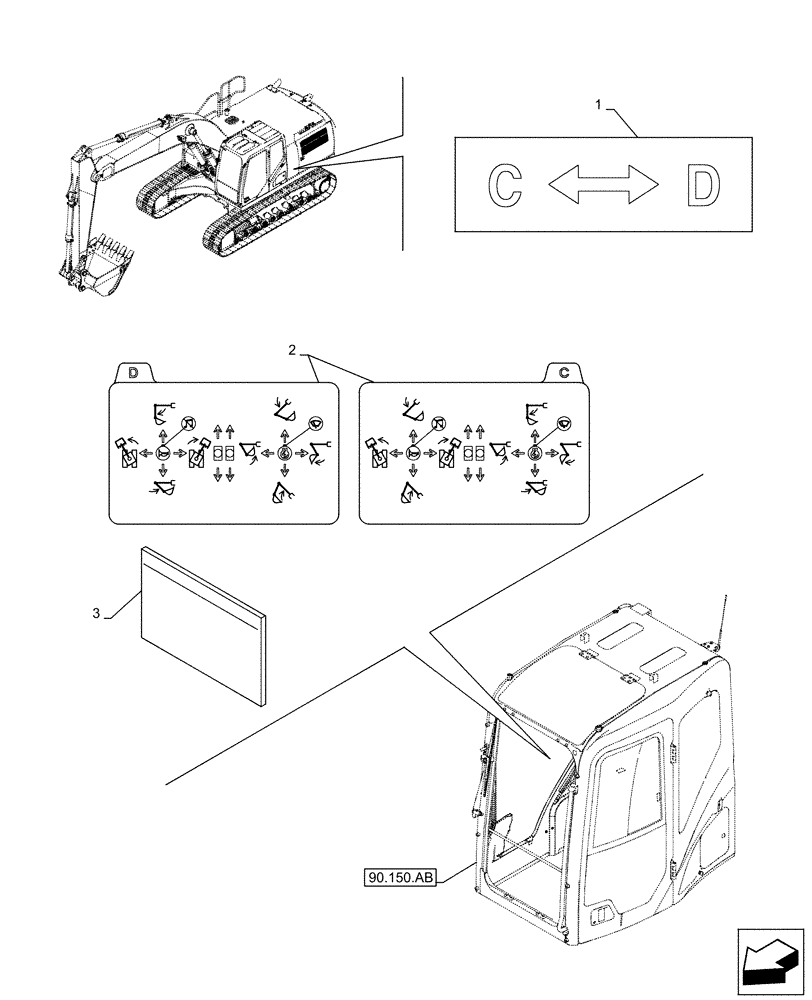 1

C D

2

D

C

3

90.150.AB