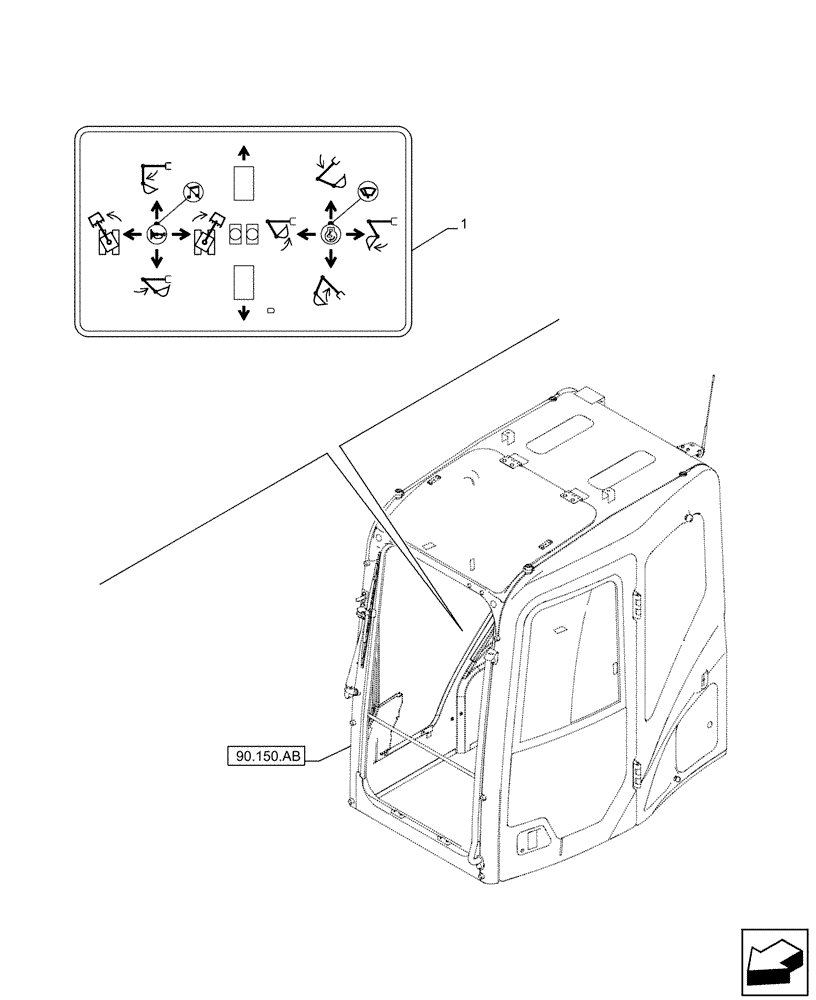 1

90.150.AB