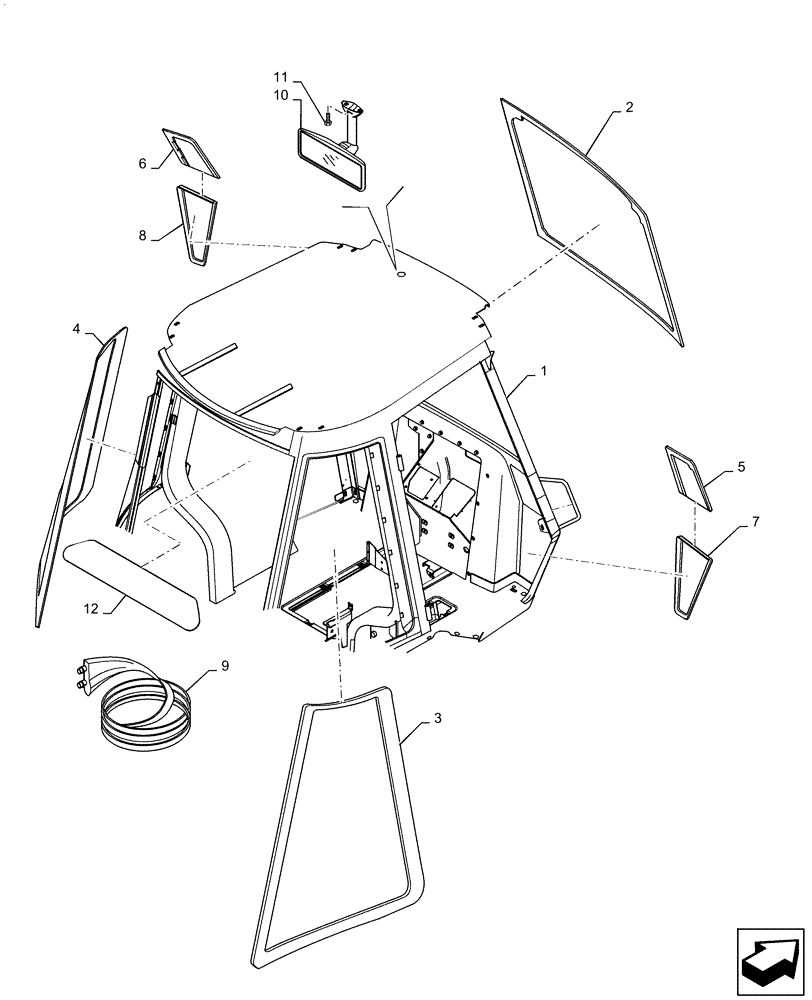 11
10
2
6
8
4
1
5
7
12
9
3