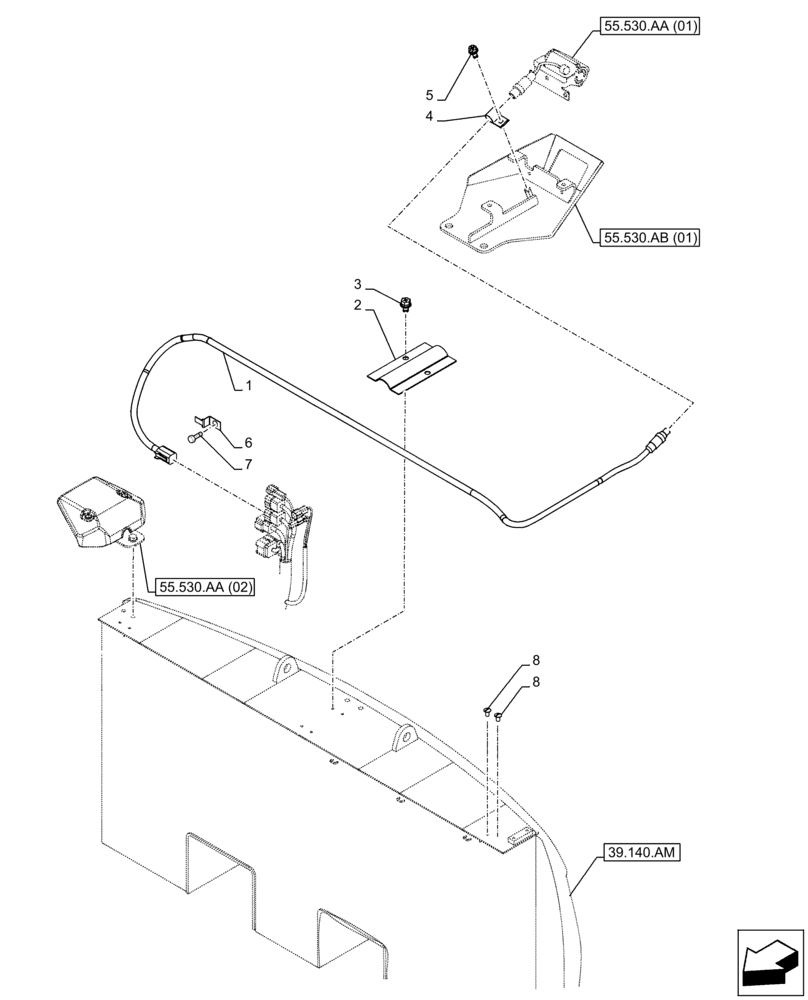 55.530.AA (01)
5
4
55.530.AB (01)
3
2
1
6
7
55.530.AA (02)
8
8
39.140.AM