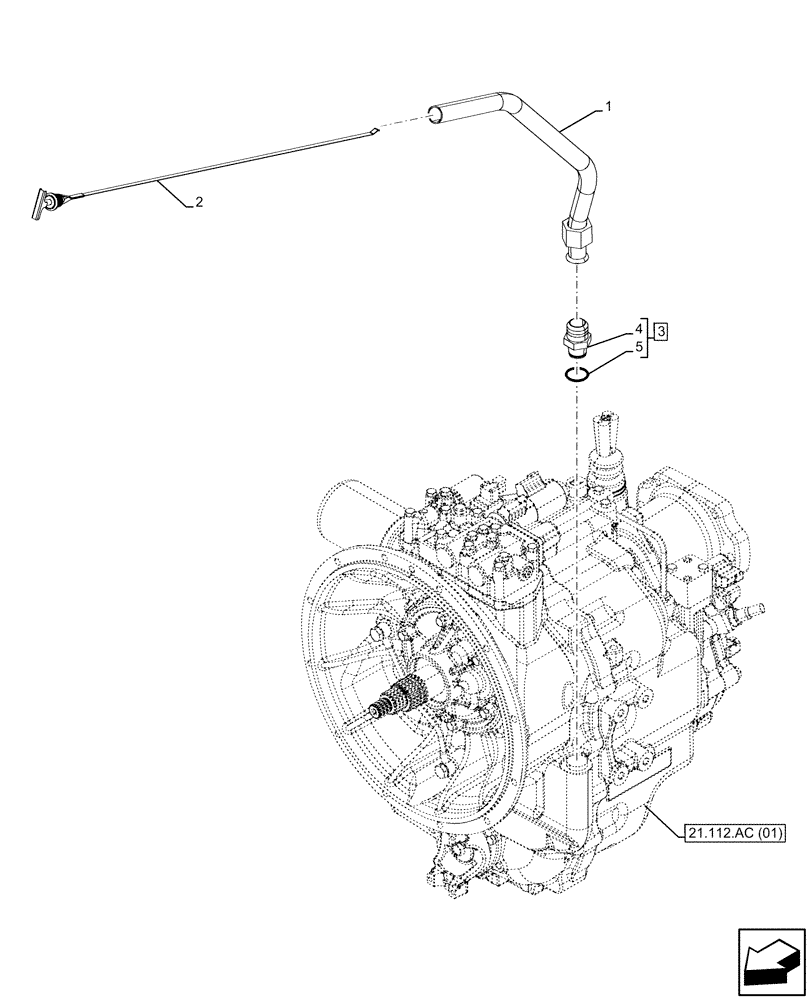 1
2
4
5
3
21.112.AC (01)