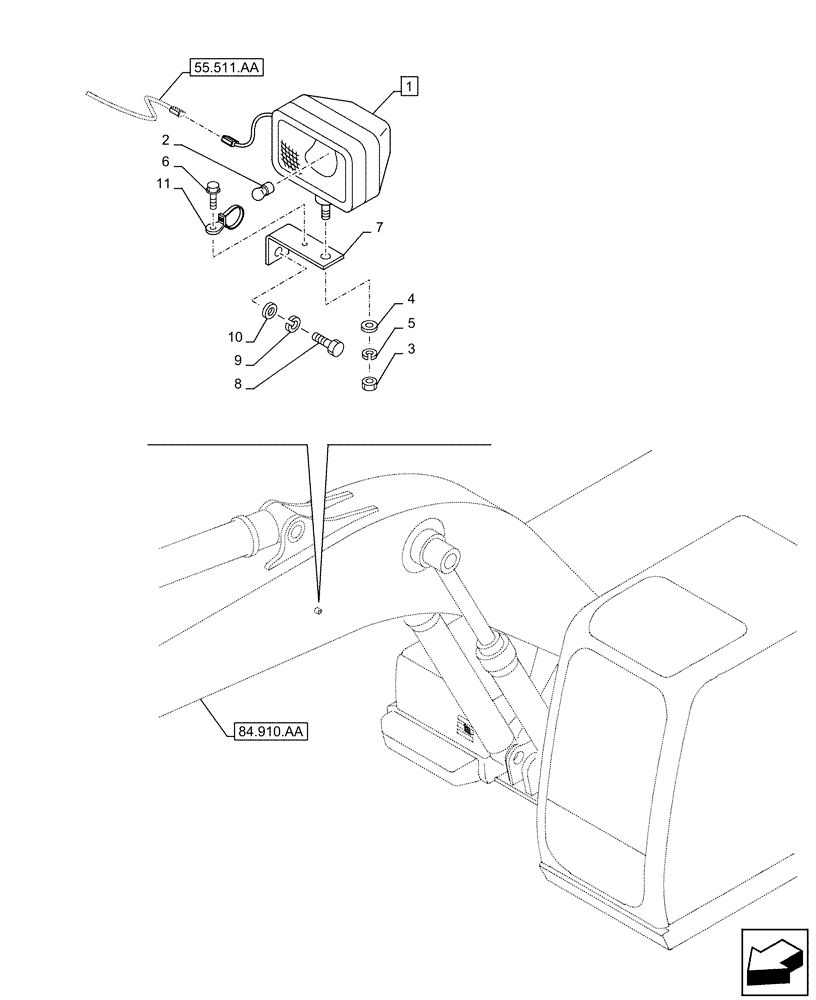 55.511.AA

1

2

6

11

7

4

5

3

10

9

8

84.910.AA