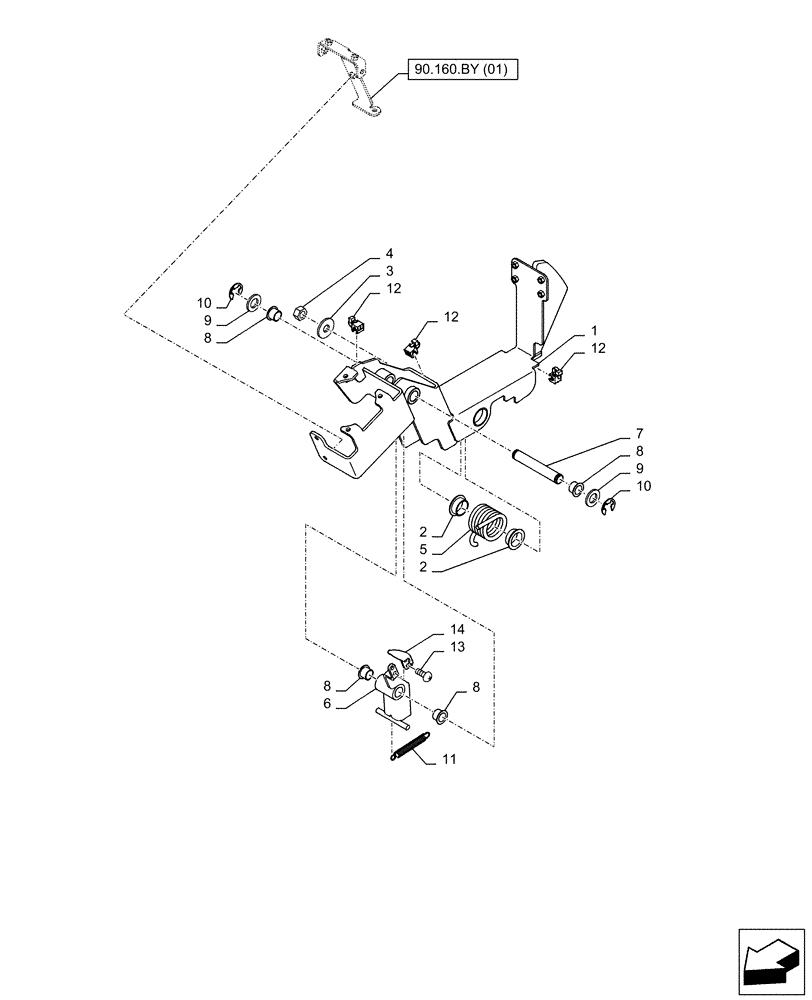 90.160.BY (01)

4
3
12
10
9
8
12
1
12
7
8
9
10
2
5
2
14
13
8
6
8
11