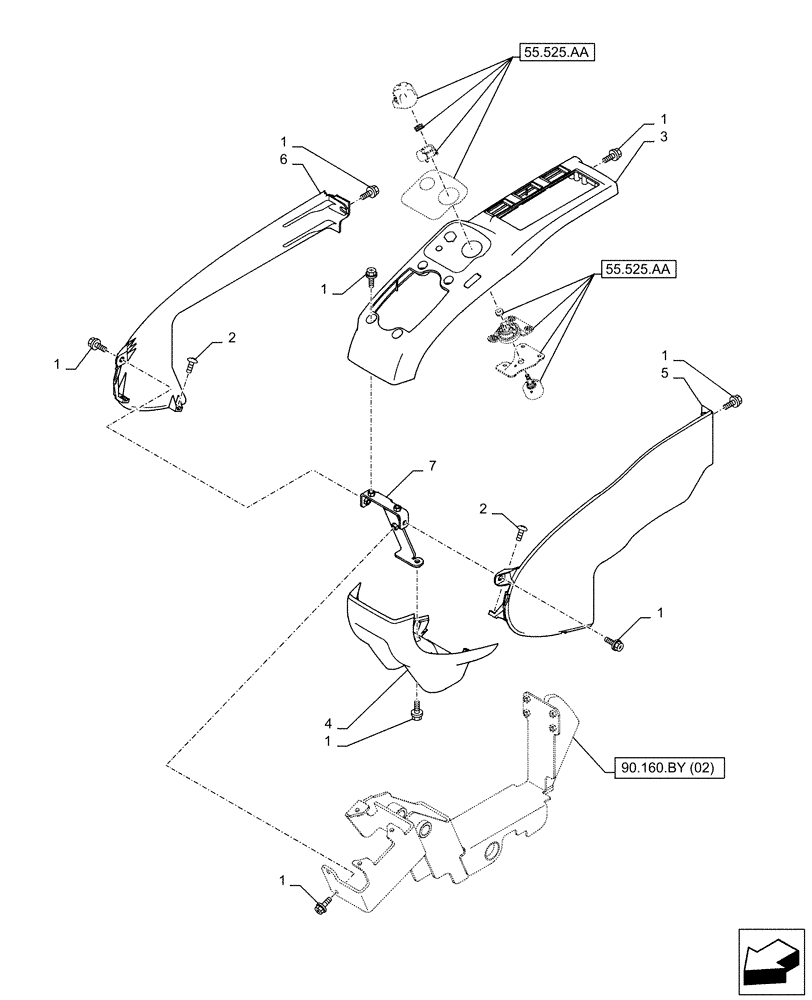 55.525.AA

1
3

1
6

1

55.525.AA

1

2

1
5

7

2

1

4
1

90.160.BY (02)

1