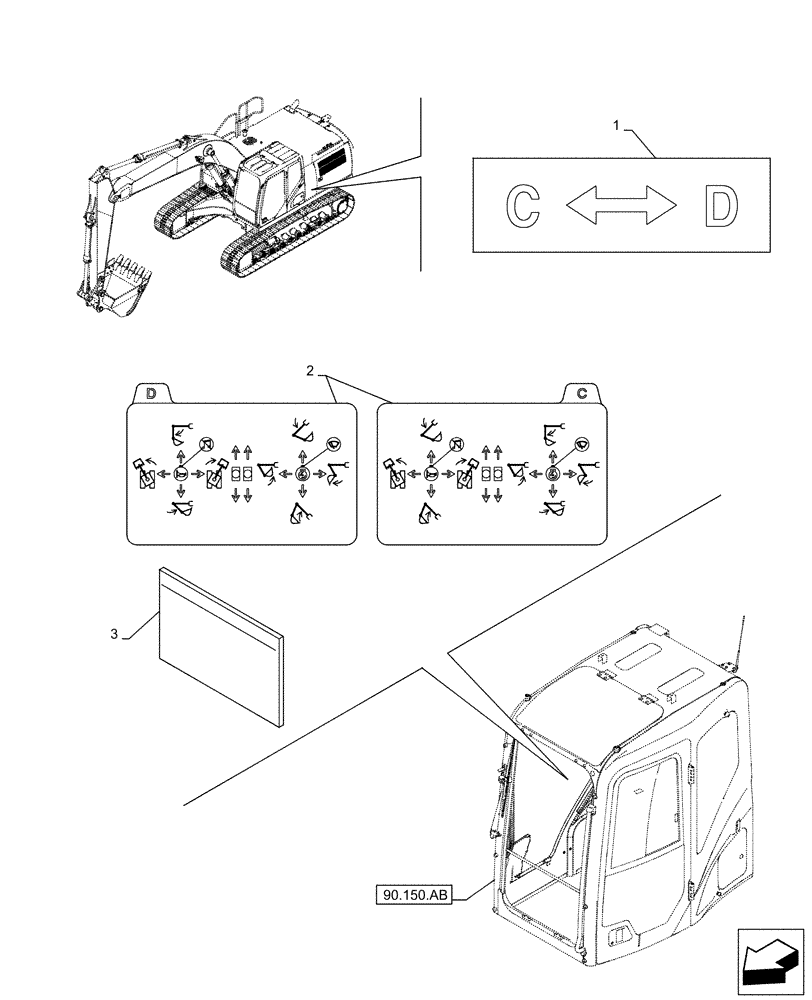 1

C D

2

D

C

3

90.150.AB