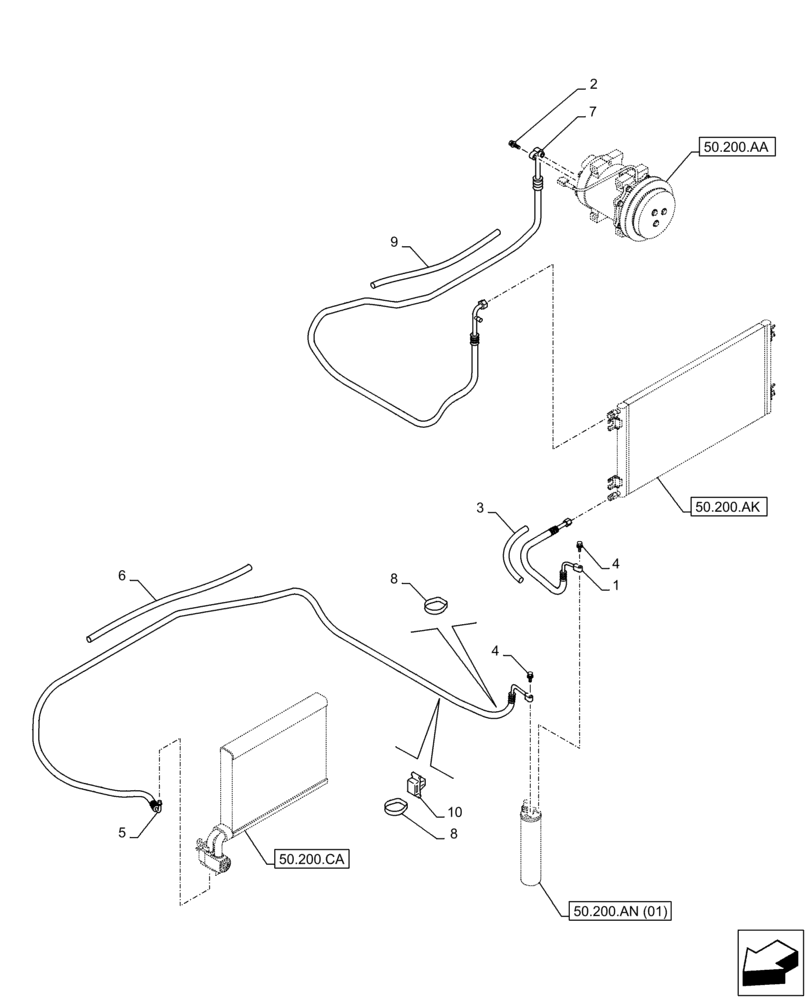 2
7
50.200.AA
9
50.200.AK
3
4
1
6
8
4
10
8
5
50.200.CA
50.200.AN (01)