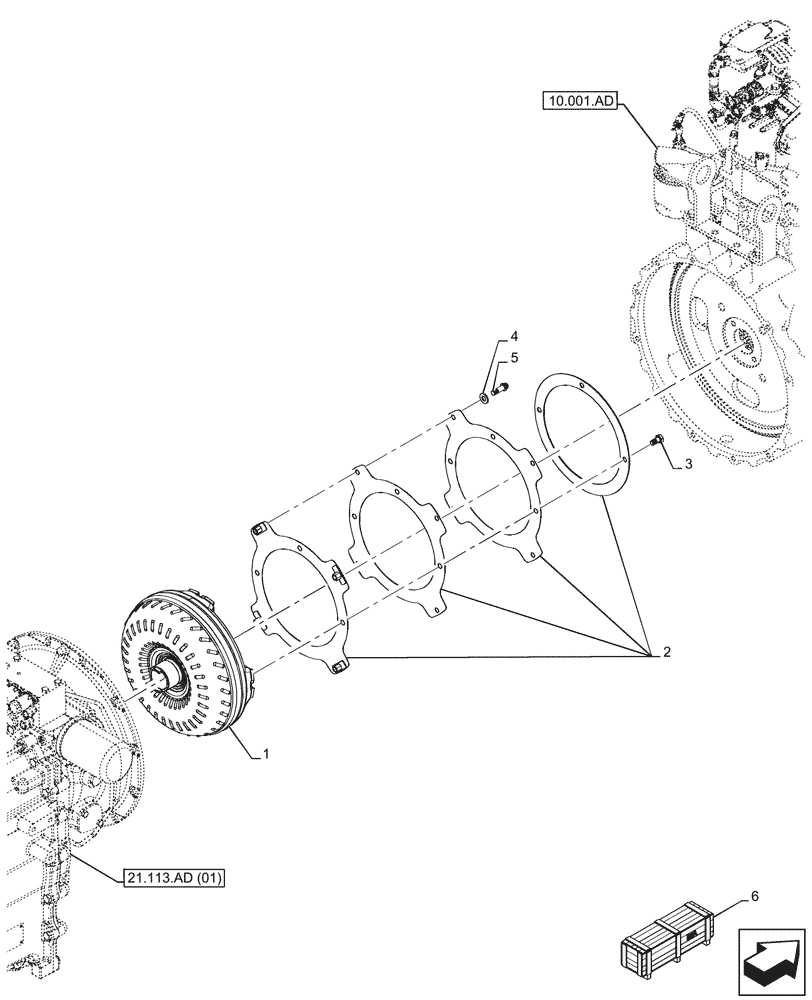 10.001.AD
4
5
3
2
1
21.113.AD (01)
6