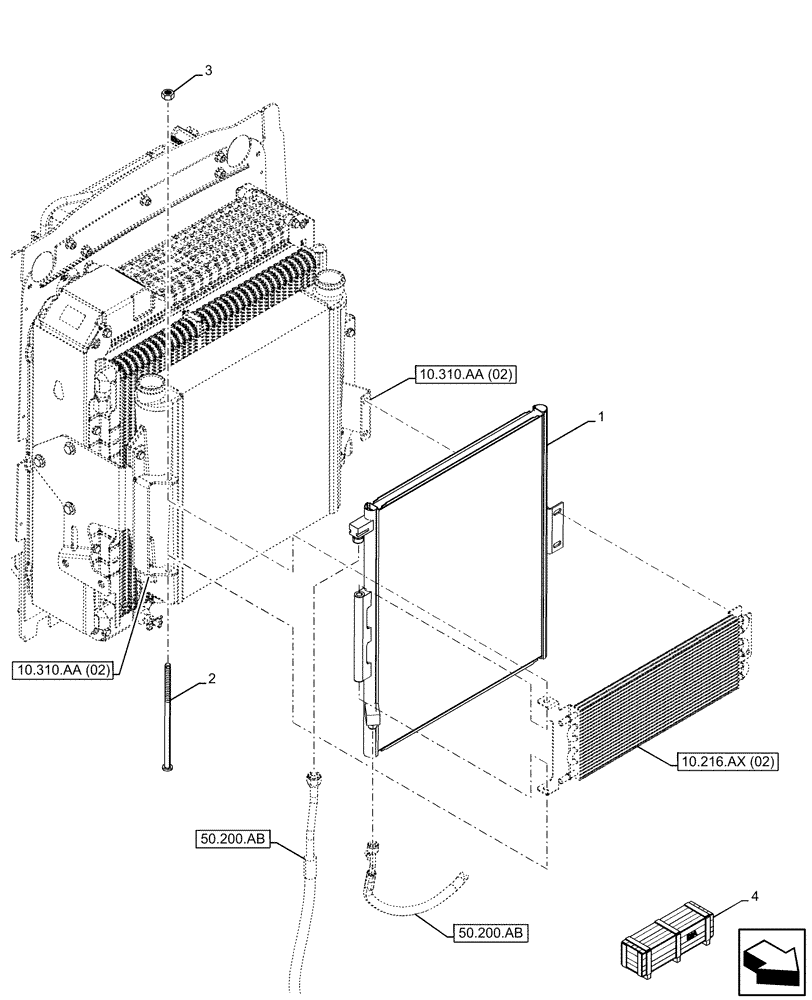 3

10.310.AA (02)

1

10.310.AA (02)

2

10.216.AX (02)

50.200.AB

50.200.AB

4