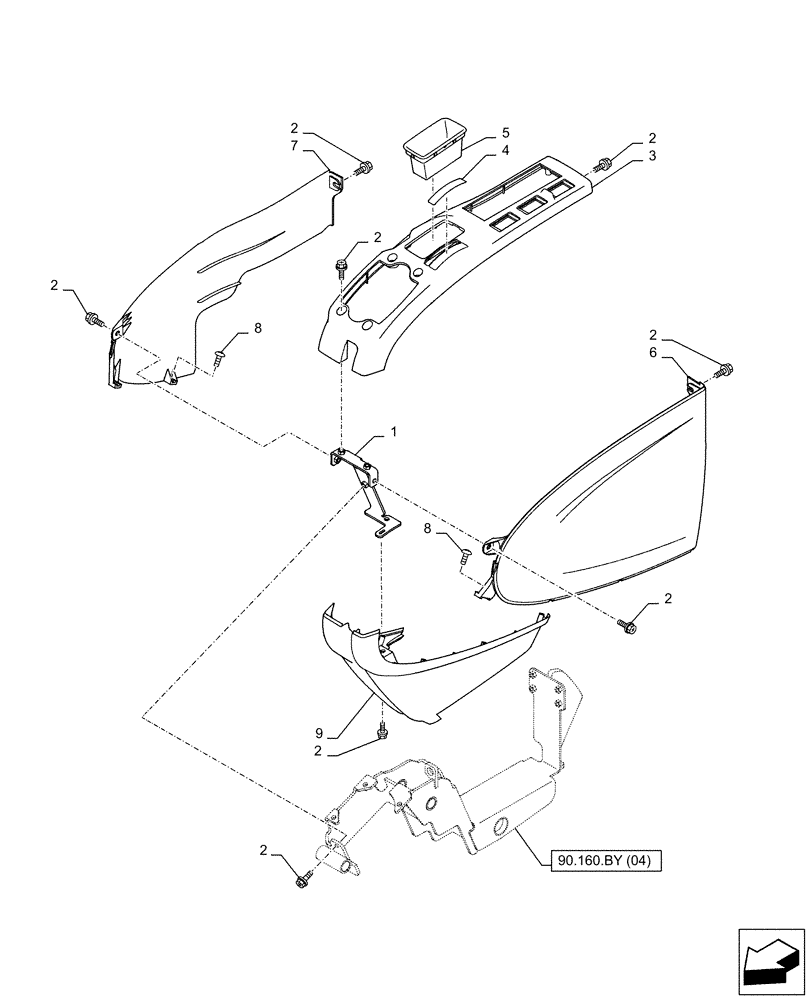 2
7
5
4
2
3
2
2
8
2
6
1
8
2
9
2
2
90.160.BY (04)