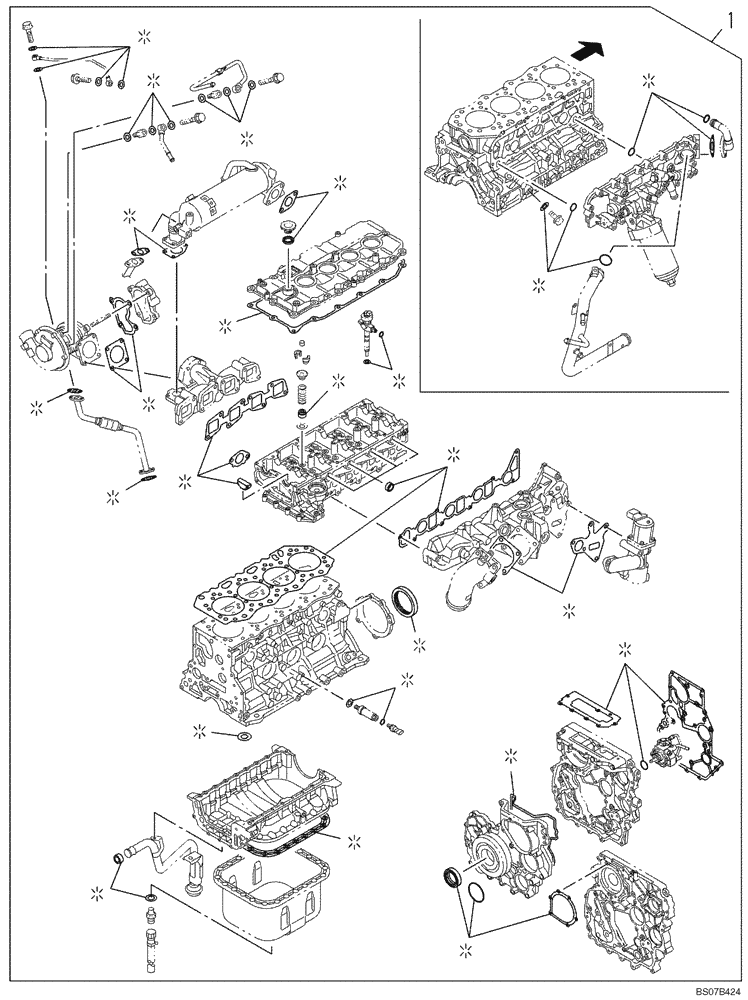 1

BS07B424