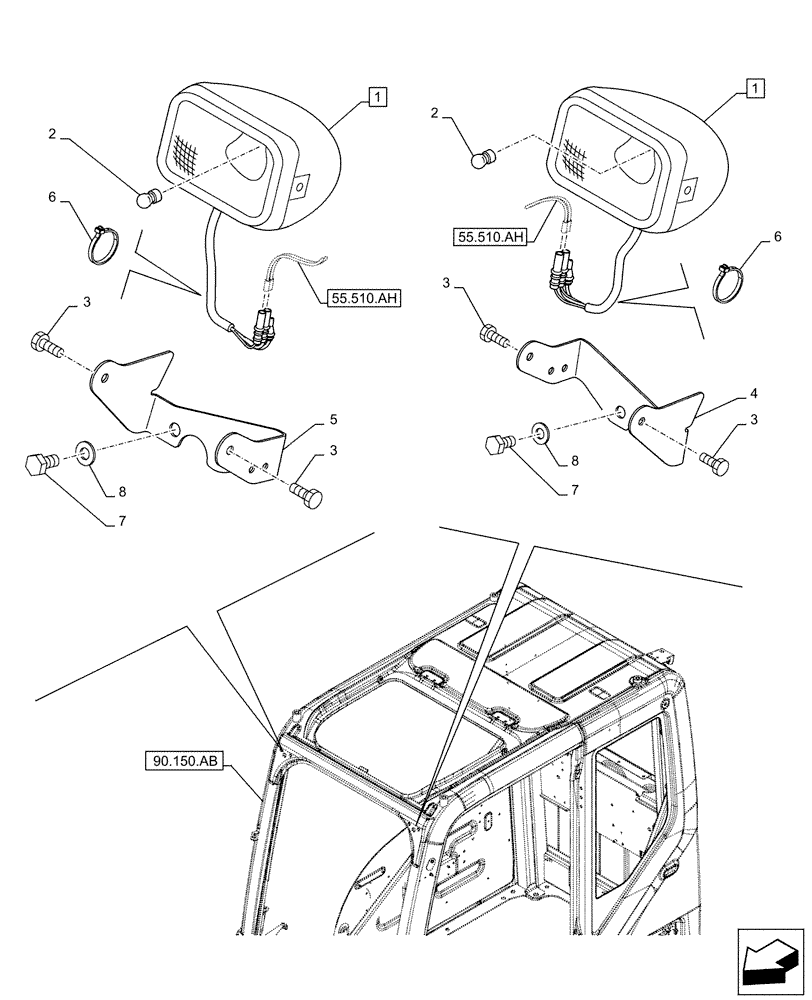 1
2
6
55.510.AH
3
5
3
8
7
1
2
55.510.AH
6
3
4
3
8
7
90.150.AB