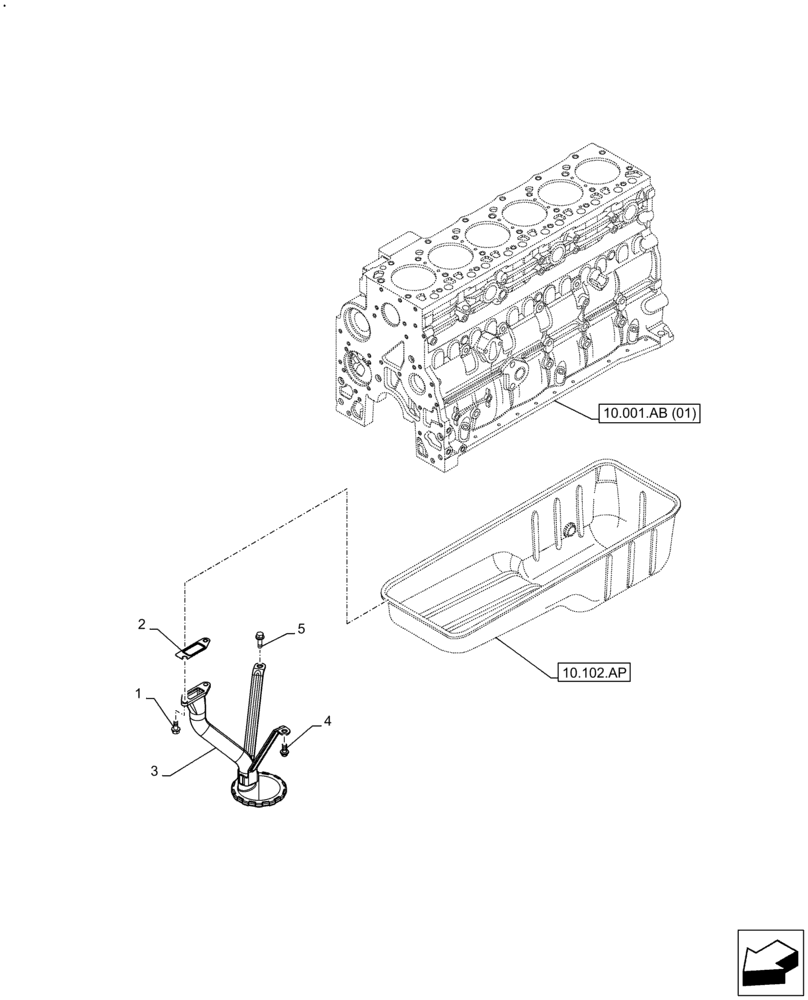 10.001.AB (01)

10.102.AP

2

5

1

4

3