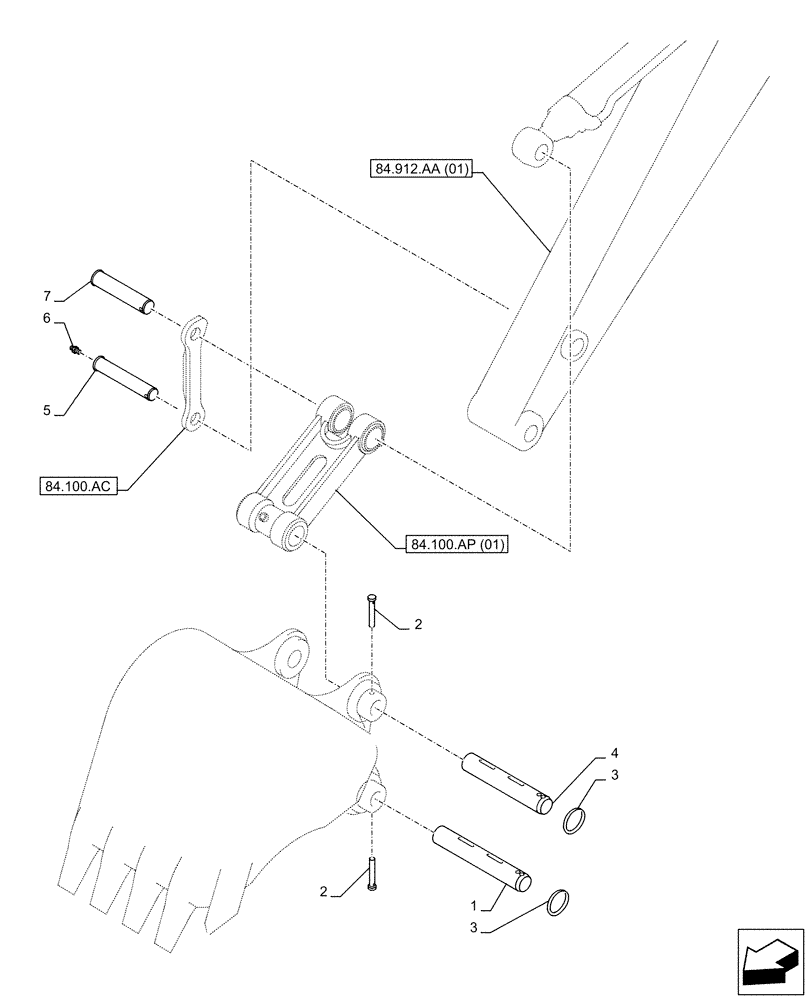 84.912.AA (01)

7

6

5

84.100.AC

84.100.AP (01)

2

4

3

2

1

3