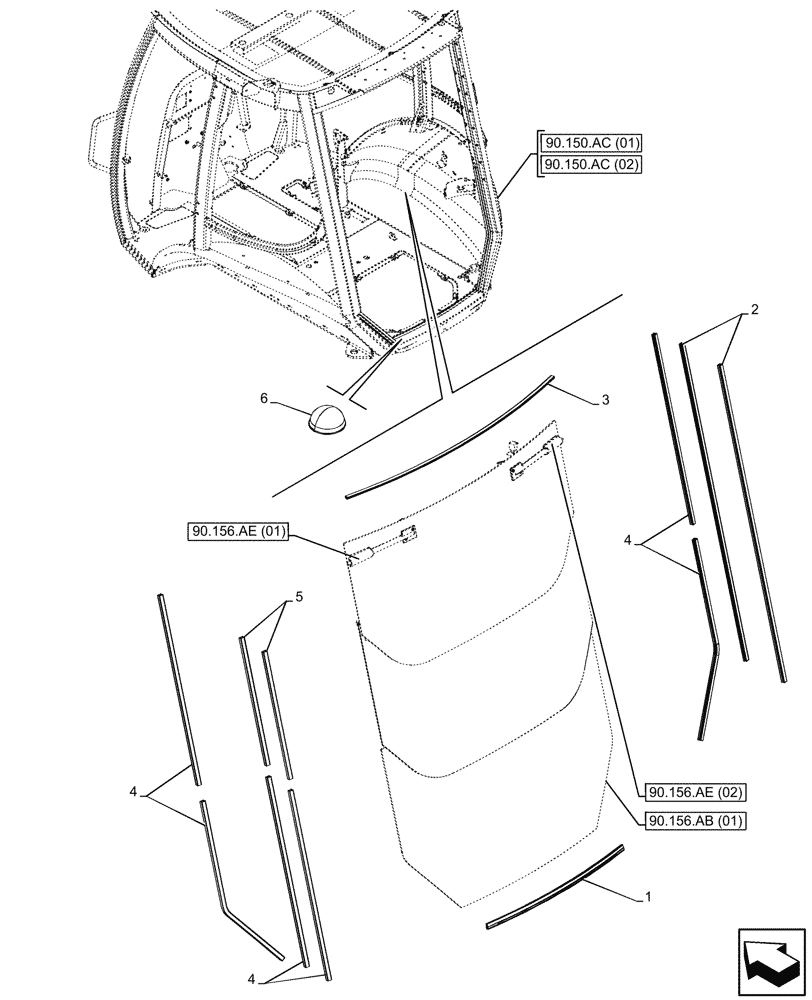 90.150.AC (01)
90.150.AC (02)
2
6
3
90.156.AE (01)
4
5
4
90.156.AE (02)
90.156.AB (01)
1
4