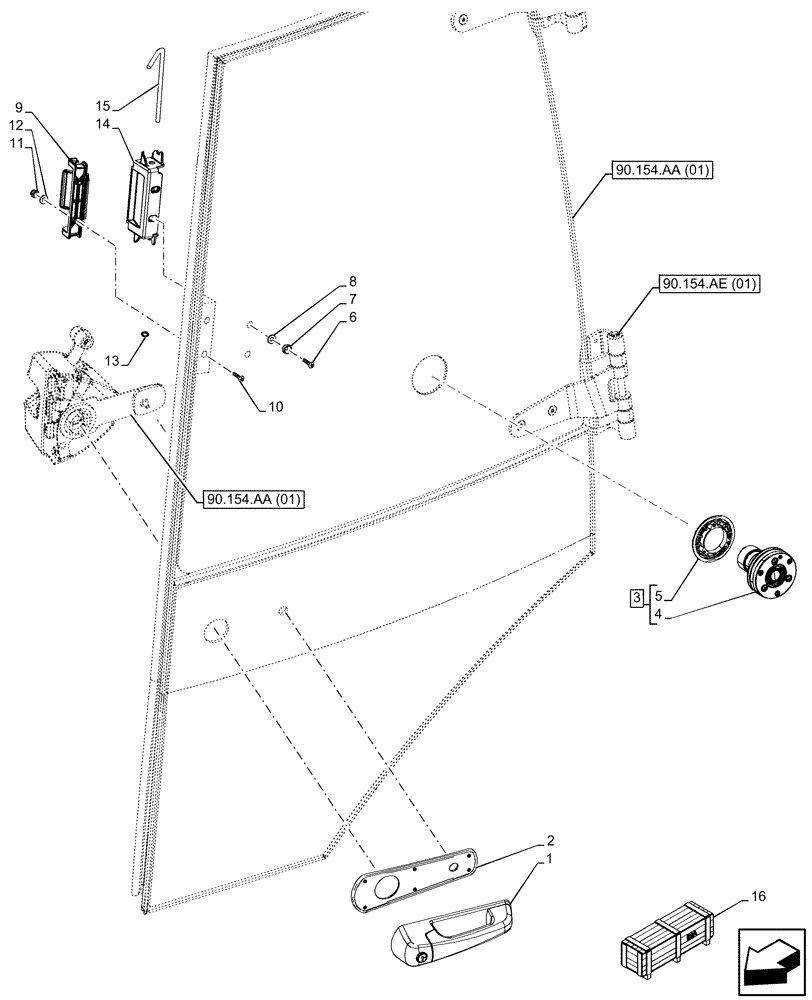 9
12
11
15
14
90.154.AA (01)
90.154.AE (01)
8
7
6
13
10
90.154.AA (01)
3
5
4
2
1
16