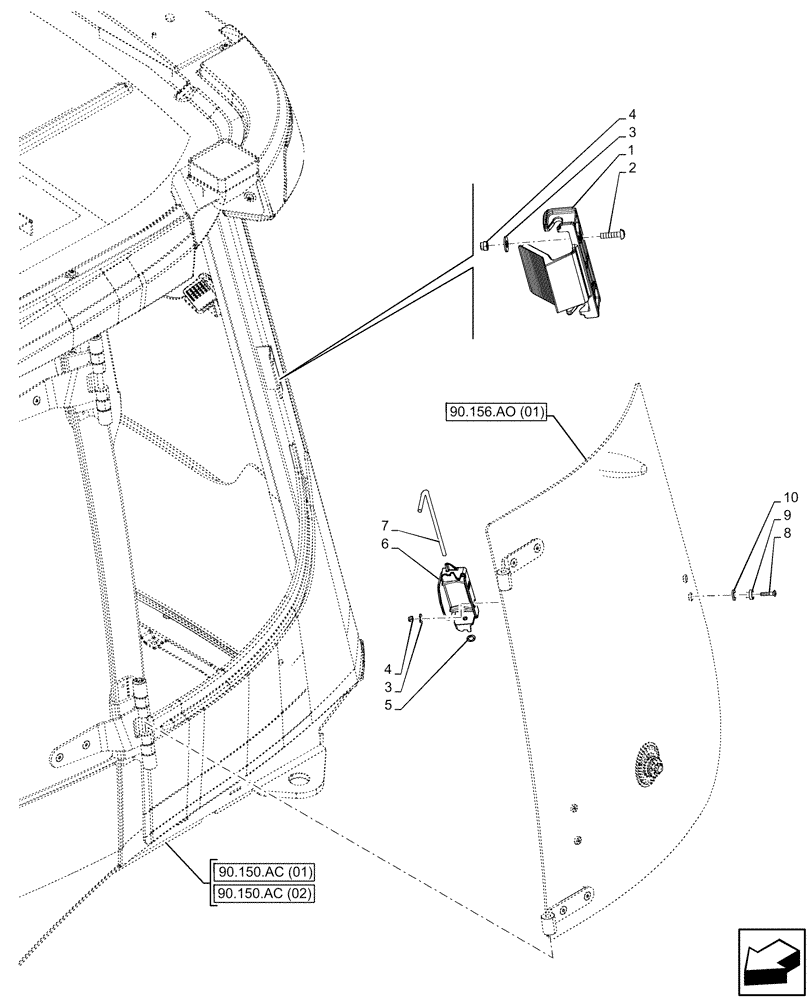 4
3
1
2
90.156.AO (01)
10
9
8
7
6
4
3
5
90.150.AC (01)
90.150.AC (02)