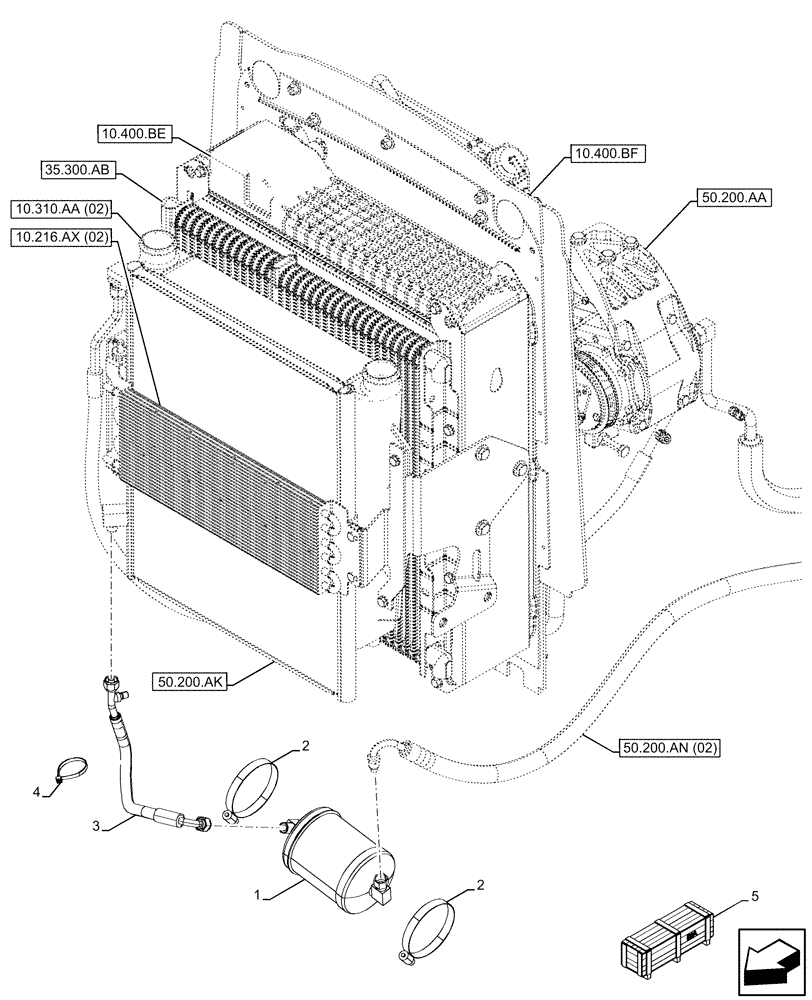 10.400.BE
35.300.AB
10.310.AA (02)
10.216.AX (02)
10.400.BF
50.200.AA
50.200.AK
50.200.AN (02)
2
4
3
1
2
5