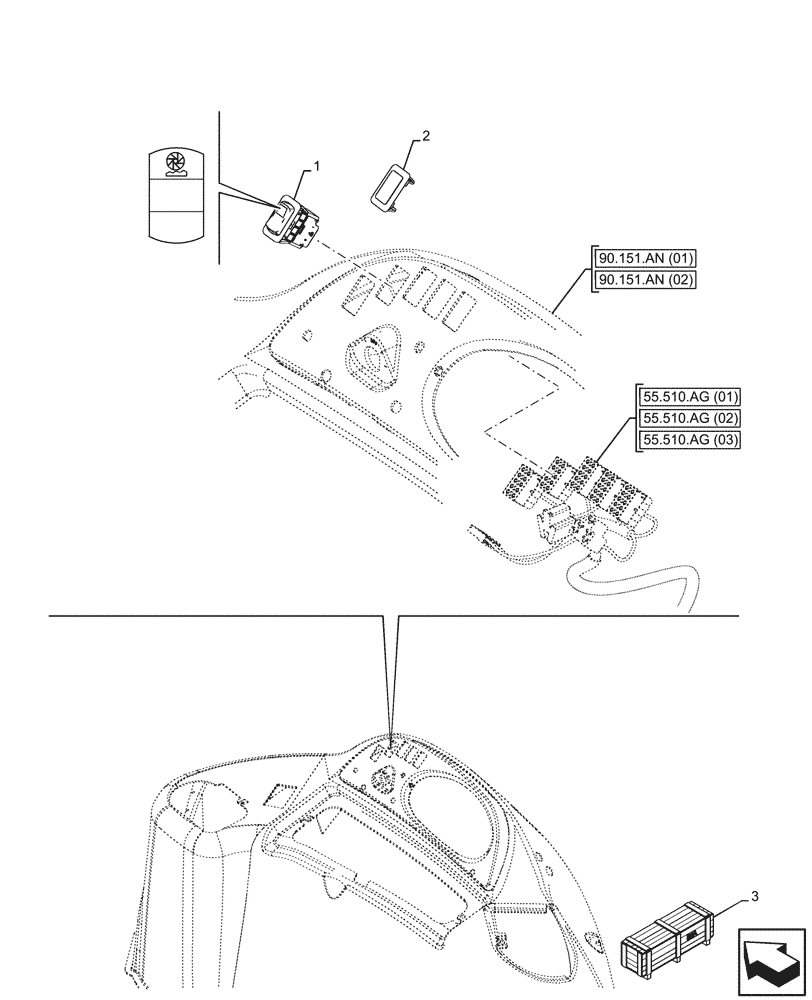 1

2

90.151.AN (01)
90.151.AN (02)

55.510.AG (01)
55.510.AG (02)
55.510.AG (03)

3