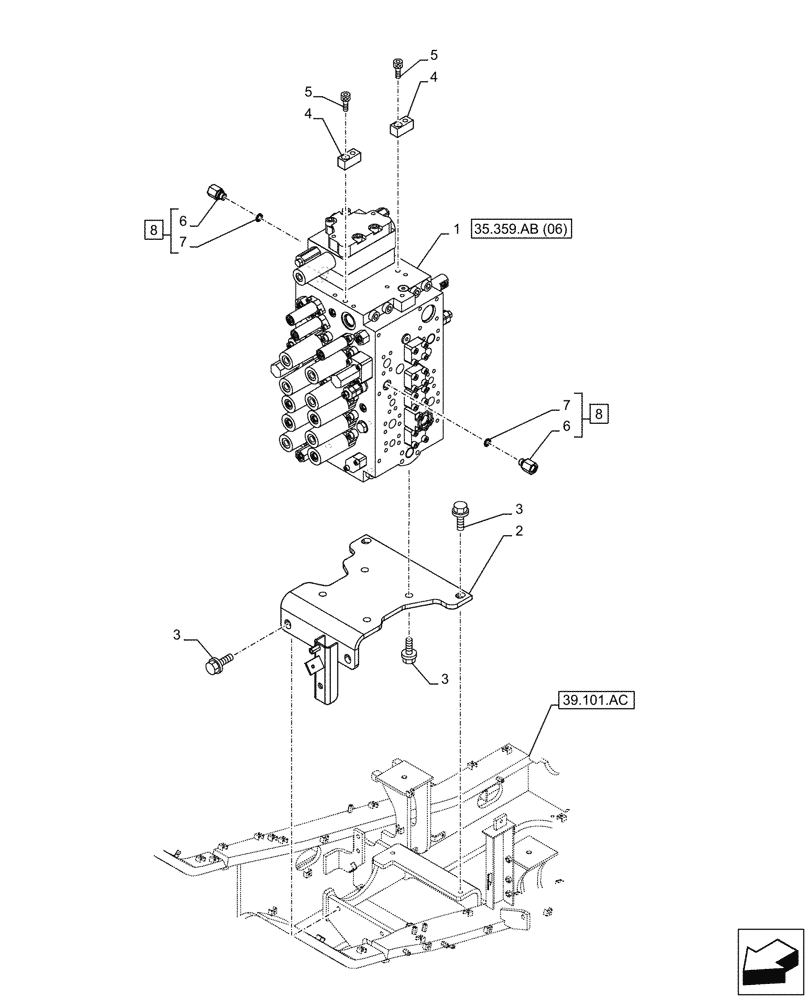 5
4
5
4
8
6
7
1
35.359.AB (06)
7
6
8
3
2
3
3
39.101.AC