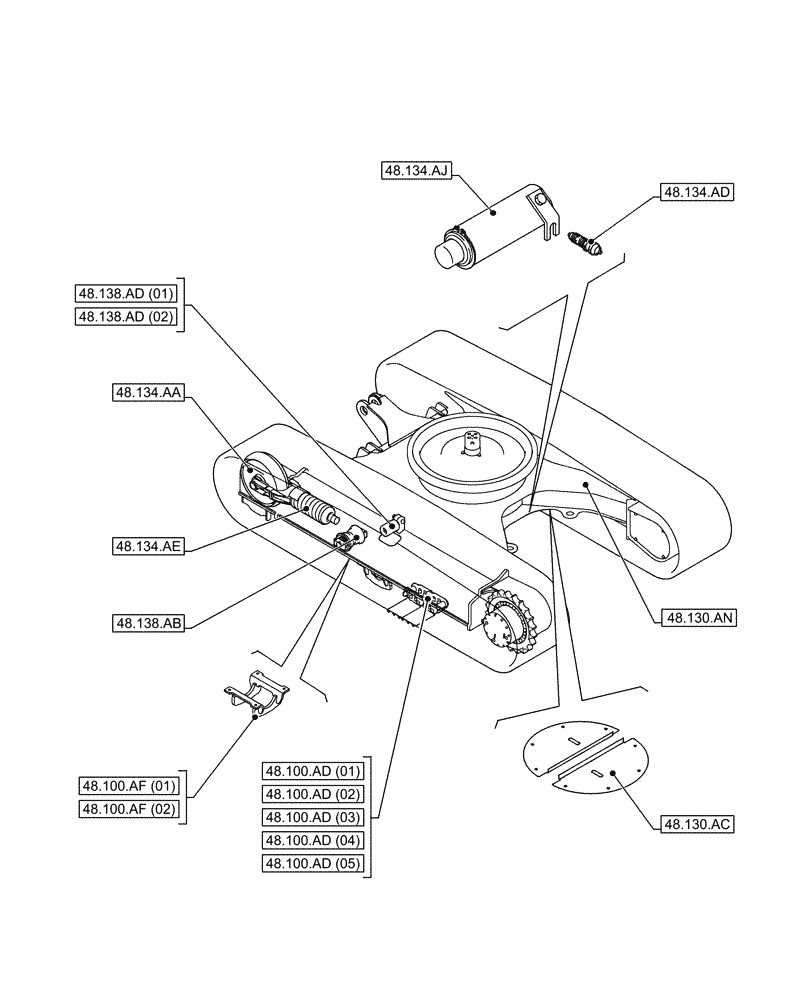 48.134.AJ

48.134.AD

48.138.AD (01)
48.138.AD (02)

48.134.AA

48.134.AE

48.138.AB

48.130.AN

48.100.AF (01)
48.100.AF (02)

48.100.AD (01)
48.100.AD (02)
48.100.AD (03)
48.100.AD (04)
48.100.AD (05)

48.130.AC