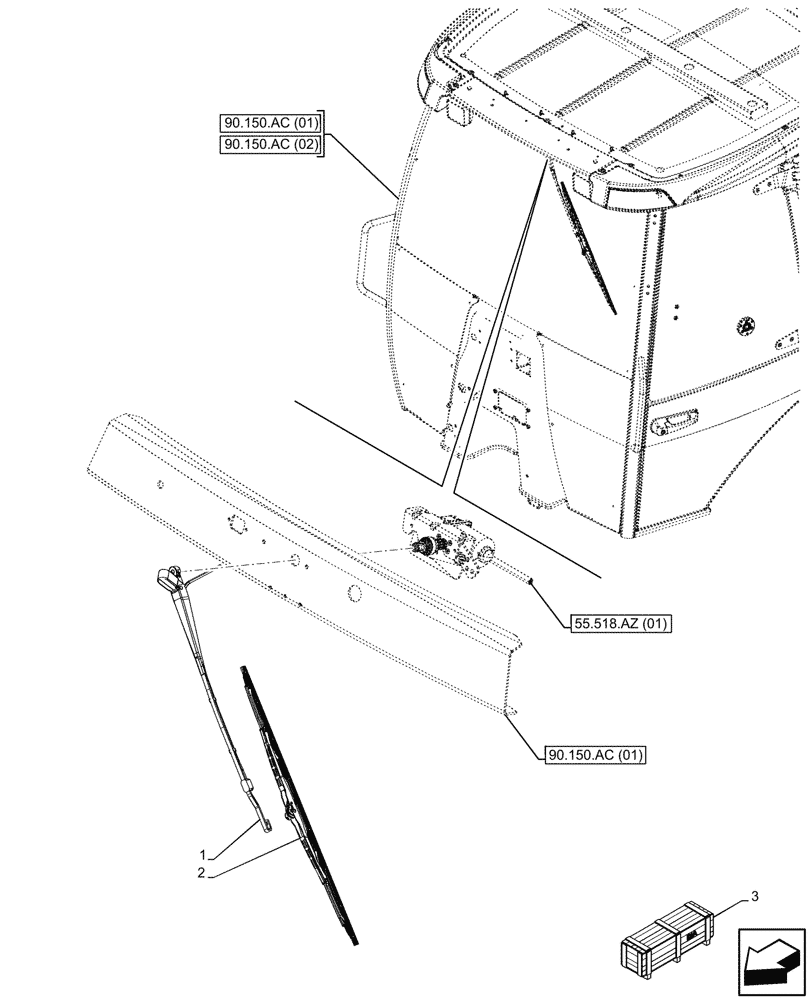 90.150.AC (01)
90.150.AC (02)

55.518.AZ (01)

90.150.AC (01)

1
2

3