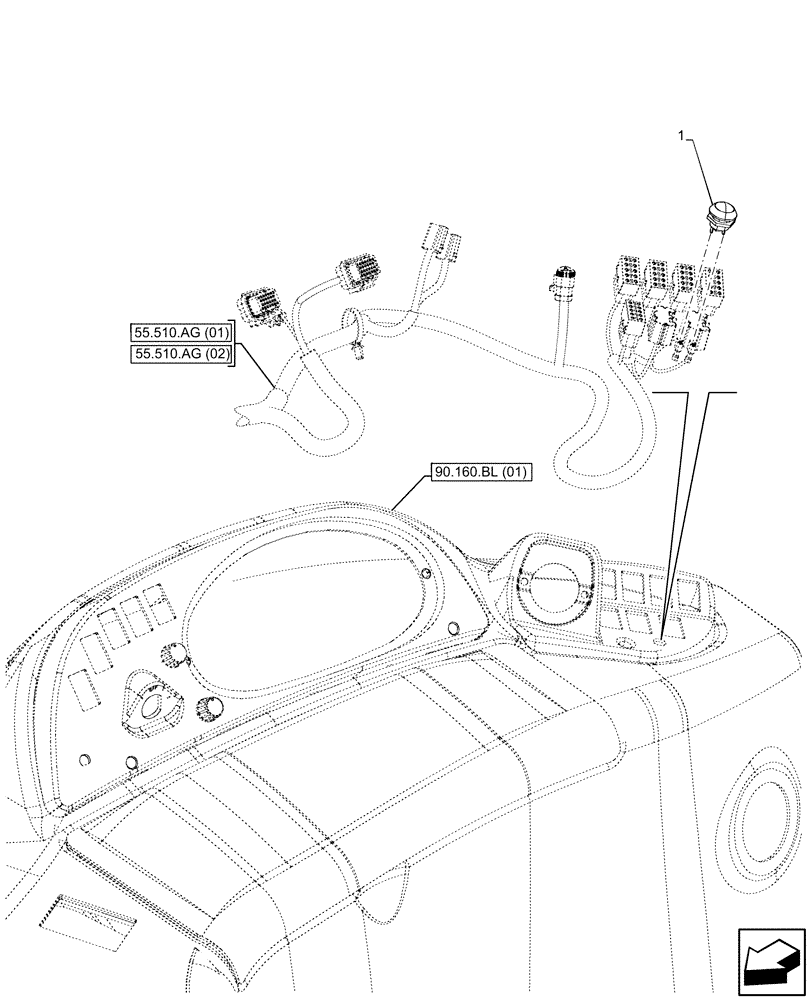 1

55.510.AG (01)
55.510.AG (02)

90.160.BL (01)