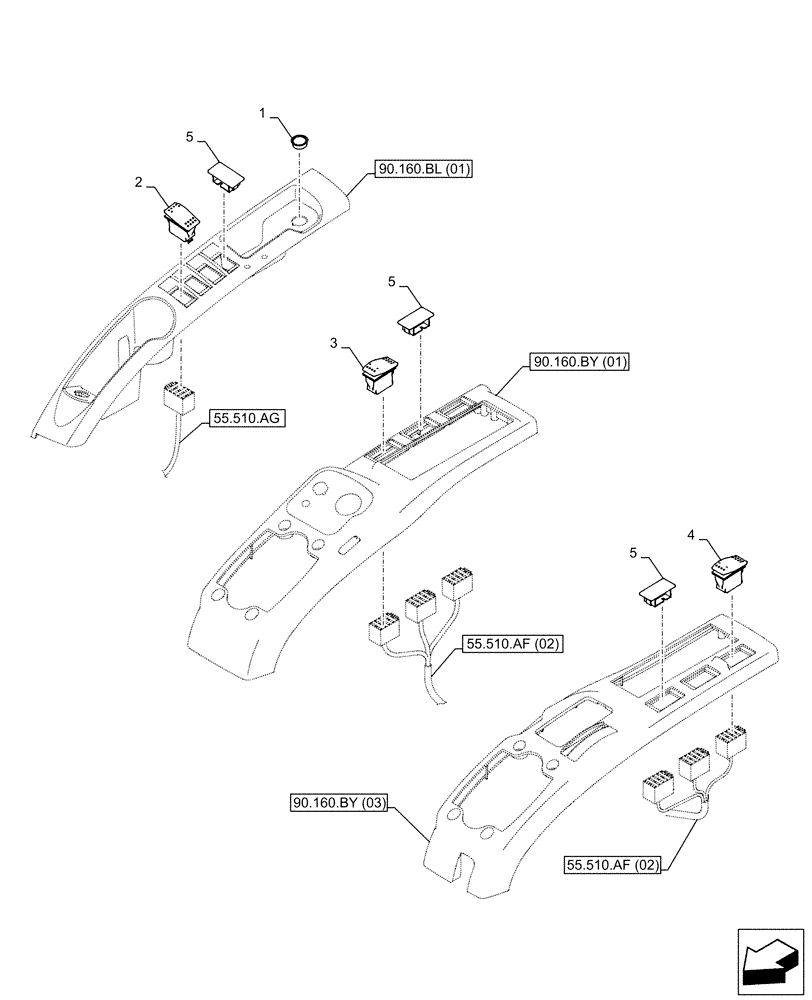 1
5
2
90.160.BL (01)
5
3
90.160.BY (01)
55.510.AG
4
5
55.510.AF (02)
90.160.BY (03)
55.510.AF (02)