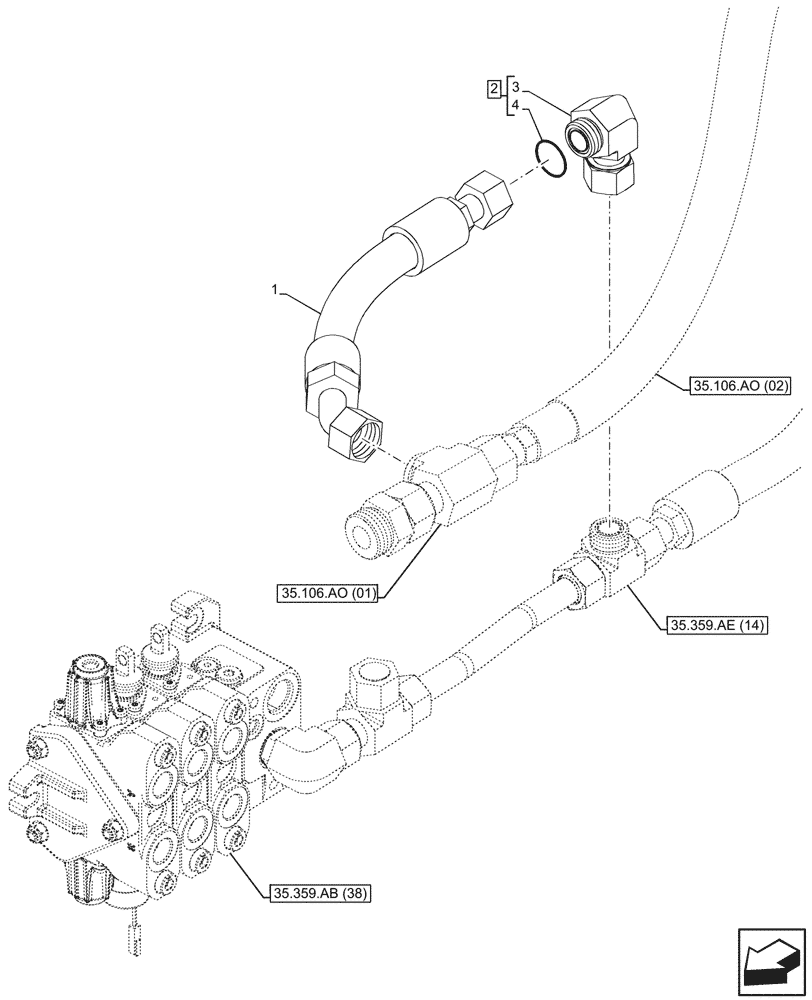 2
3
4
1
35.106.AO (02)
35.106.AO (01)
35.359.AE (14)
35.359.AB (38)